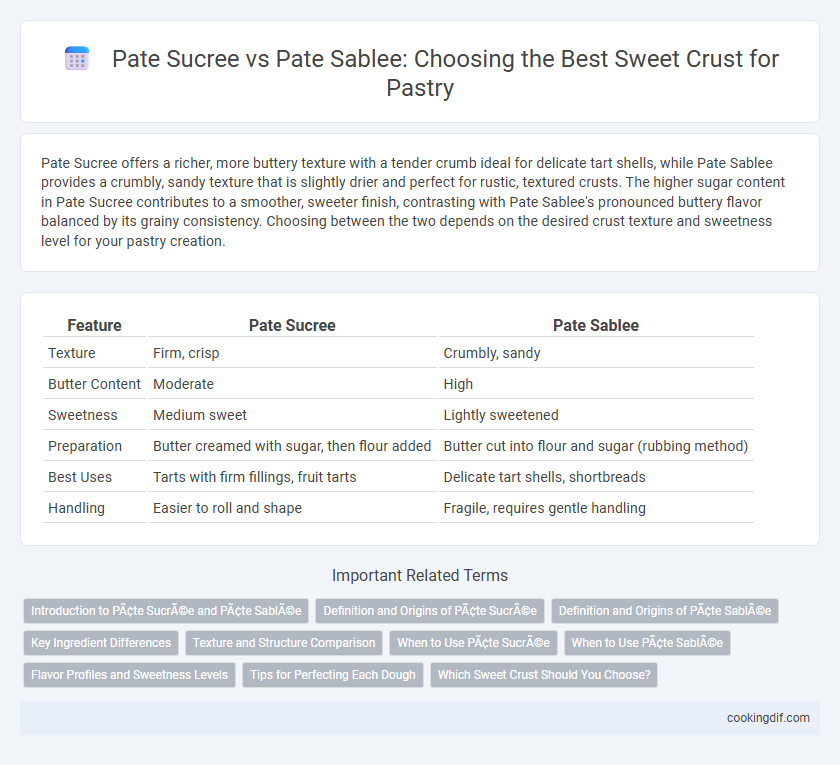 Pate Sucree vs Pate Sablee: Choosing the Best Sweet Crust for Pastry

Pate Sucree offers a richer, more buttery texture with a tender crumb ideal for delicate tart shells, while Pate Sablee provides a crumbly, sandy texture that is slightly drier and perfect for rustic, textured crusts. The higher sugar content in Pate Sucree contributes to a smoother, sweeter finish, contrasting with Pate Sablee's pronounced buttery flavor balanced by its grainy consistency. Choosing between the two depends on the desired crust texture and sweetness level for your pastry creation.

| Feature | Pate Sucree | Pate Sablee |
|---|---|---|
| Texture | Firm, crisp | Crumbly, sandy |
| Butter Content | Moderate | High |
| Sweetness | Medium sweet | Lightly sweetened |
| Preparation | Butter creamed with sugar, then flour added | Butter cut into flour and sugar (rubbing method) |
| Best Uses | Tarts with firm fillings, fruit tarts | Delicate tart shells, shortbreads |
| Handling | Easier to roll and shape | Fragile, requires gentle handling |

Important Related Terms

Introduction to PÃ¢te SucrÃ©e and PÃ¢te SablÃ©e
Definition and Origins of PÃ¢te SucrÃ©e
Definition and Origins of PÃ¢te SablÃ©e
Key Ingredient Differences
Texture and Structure Comparison
When to Use PÃ¢te SucrÃ©e
When to Use PÃ¢te SablÃ©e
Flavor Profiles and Sweetness Levels
Tips for Perfecting Each Dough
Which Sweet Crust Should You Choose?

cookingdif.com