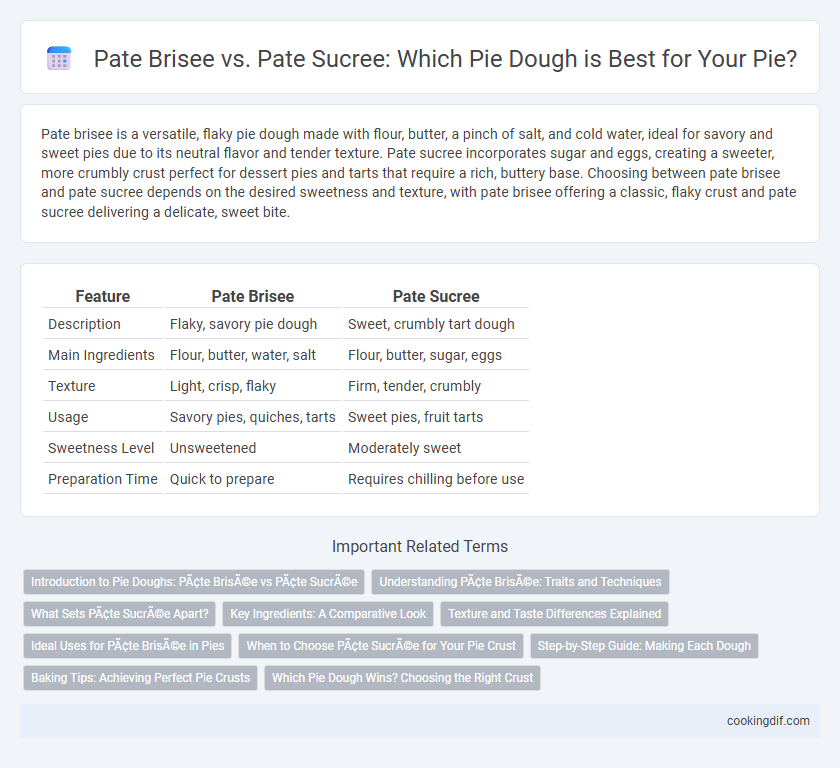 Pate Brisee vs. Pate Sucree: Which Pie Dough is Best for Your Pie?

Pate brisee is a versatile, flaky pie dough made with flour, butter, a pinch of salt, and cold water, ideal for savory and sweet pies due to its neutral flavor and tender texture. Pate sucree incorporates sugar and eggs, creating a sweeter, more crumbly crust perfect for dessert pies and tarts that require a rich, buttery base. Choosing between pate brisee and pate sucree depends on the desired sweetness and texture, with pate brisee offering a classic, flaky crust and pate sucree delivering a delicate, sweet bite.

| Feature | Pate Brisee | Pate Sucree |
|---|---|---|
| Description | Flaky, savory pie dough | Sweet, crumbly tart dough |
| Main Ingredients | Flour, butter, water, salt | Flour, butter, sugar, eggs |
| Texture | Light, crisp, flaky | Firm, tender, crumbly |
| Usage | Savory pies, quiches, tarts | Sweet pies, fruit tarts |
| Sweetness Level | Unsweetened | Moderately sweet |
| Preparation Time | Quick to prepare | Requires chilling before use |

Important Related Terms

Introduction to Pie Doughs: PÃ¢te BrisÃ©e vs PÃ¢te SucrÃ©e
Understanding PÃ¢te BrisÃ©e: Traits and Techniques
What Sets PÃ¢te SucrÃ©e Apart?
Key Ingredients: A Comparative Look
Texture and Taste Differences Explained
Ideal Uses for PÃ¢te BrisÃ©e in Pies
When to Choose PÃ¢te SucrÃ©e for Your Pie Crust
Step-by-Step Guide: Making Each Dough
Baking Tips: Achieving Perfect Pie Crusts
Which Pie Dough Wins? Choosing the Right Crust

cookingdif.com