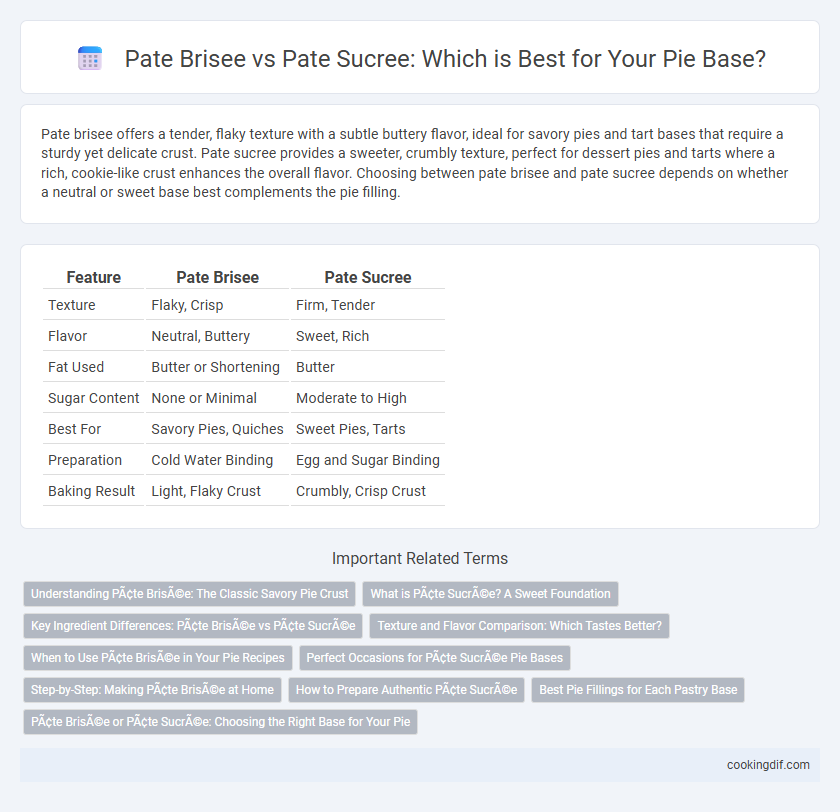 Pate Brisee vs Pate Sucree: Which is Best for Your Pie Base?

Pate brisee offers a tender, flaky texture with a subtle buttery flavor, ideal for savory pies and tart bases that require a sturdy yet delicate crust. Pate sucree provides a sweeter, crumbly texture, perfect for dessert pies and tarts where a rich, cookie-like crust enhances the overall flavor. Choosing between pate brisee and pate sucree depends on whether a neutral or sweet base best complements the pie filling.

| Feature | Pate Brisee | Pate Sucree |
|---|---|---|
| Texture | Flaky, Crisp | Firm, Tender |
| Flavor | Neutral, Buttery | Sweet, Rich |
| Fat Used | Butter or Shortening | Butter |
| Sugar Content | None or Minimal | Moderate to High |
| Best For | Savory Pies, Quiches | Sweet Pies, Tarts |
| Preparation | Cold Water Binding | Egg and Sugar Binding |
| Baking Result | Light, Flaky Crust | Crumbly, Crisp Crust |

Important Related Terms

Understanding PÃ¢te BrisÃ©e: The Classic Savory Pie Crust
What is PÃ¢te SucrÃ©e? A Sweet Foundation
Key Ingredient Differences: PÃ¢te BrisÃ©e vs PÃ¢te SucrÃ©e
Texture and Flavor Comparison: Which Tastes Better?
When to Use PÃ¢te BrisÃ©e in Your Pie Recipes
Perfect Occasions for PÃ¢te SucrÃ©e Pie Bases
Step-by-Step: Making PÃ¢te BrisÃ©e at Home
How to Prepare Authentic PÃ¢te SucrÃ©e
Best Pie Fillings for Each Pastry Base
PÃ¢te BrisÃ©e or PÃ¢te SucrÃ©e: Choosing the Right Base for Your Pie

cookingdif.com