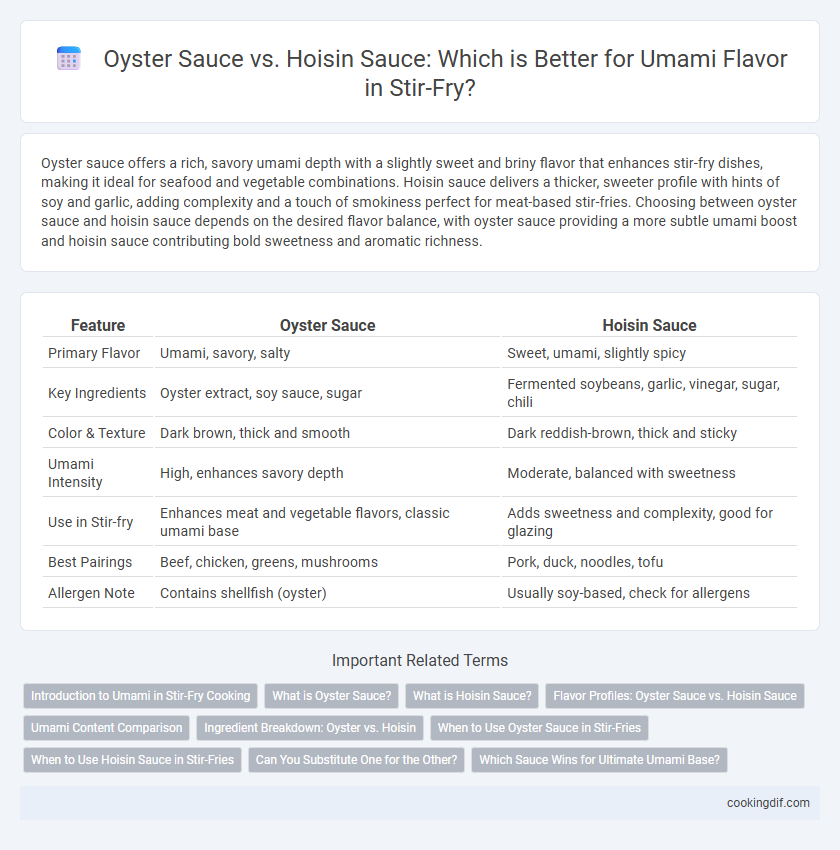 Oyster Sauce vs. Hoisin Sauce: Which is Better for Umami Flavor in Stir-Fry?

Oyster sauce offers a rich, savory umami depth with a slightly sweet and briny flavor that enhances stir-fry dishes, making it ideal for seafood and vegetable combinations. Hoisin sauce delivers a thicker, sweeter profile with hints of soy and garlic, adding complexity and a touch of smokiness perfect for meat-based stir-fries. Choosing between oyster sauce and hoisin sauce depends on the desired flavor balance, with oyster sauce providing a more subtle umami boost and hoisin sauce contributing bold sweetness and aromatic richness.

| Feature | Oyster Sauce | Hoisin Sauce |
|---|---|---|
| Primary Flavor | Umami, savory, salty | Sweet, umami, slightly spicy |
| Key Ingredients | Oyster extract, soy sauce, sugar | Fermented soybeans, garlic, vinegar, sugar, chili |
| Color & Texture | Dark brown, thick and smooth | Dark reddish-brown, thick and sticky |
| Umami Intensity | High, enhances savory depth | Moderate, balanced with sweetness |
| Use in Stir-fry | Enhances meat and vegetable flavors, classic umami base | Adds sweetness and complexity, good for glazing |
| Best Pairings | Beef, chicken, greens, mushrooms | Pork, duck, noodles, tofu |
| Allergen Note | Contains shellfish (oyster) | Usually soy-based, check for allergens |

Important Related Terms

Introduction to Umami in Stir-Fry Cooking
What is Oyster Sauce?
What is Hoisin Sauce?
Flavor Profiles: Oyster Sauce vs. Hoisin Sauce
Umami Content Comparison
Ingredient Breakdown: Oyster vs. Hoisin
When to Use Oyster Sauce in Stir-Fries
When to Use Hoisin Sauce in Stir-Fries
Can You Substitute One for the Other?
Which Sauce Wins for Ultimate Umami Base?

cookingdif.com