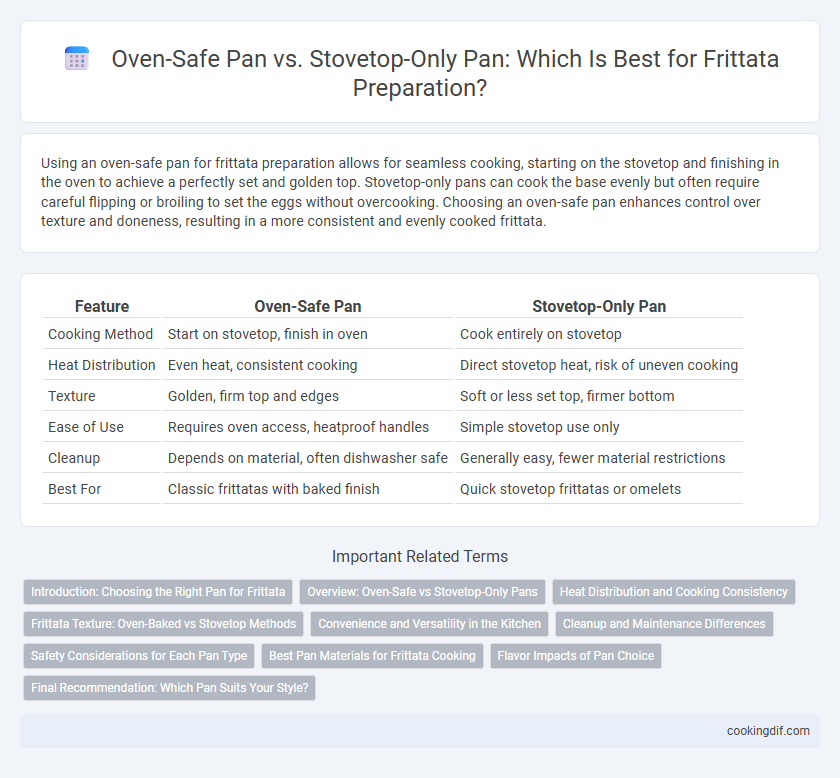 Oven-Safe Pan vs. Stovetop-Only Pan: Which Is Best for Frittata Preparation?

Using an oven-safe pan for frittata preparation allows for seamless cooking, starting on the stovetop and finishing in the oven to achieve a perfectly set and golden top. Stovetop-only pans can cook the base evenly but often require careful flipping or broiling to set the eggs without overcooking. Choosing an oven-safe pan enhances control over texture and doneness, resulting in a more consistent and evenly cooked frittata.

| Feature | Oven-Safe Pan | Stovetop-Only Pan |
|---|---|---|
| Cooking Method | Start on stovetop, finish in oven | Cook entirely on stovetop |
| Heat Distribution | Even heat, consistent cooking | Direct stovetop heat, risk of uneven cooking |
| Texture | Golden, firm top and edges | Soft or less set top, firmer bottom |
| Ease of Use | Requires oven access, heatproof handles | Simple stovetop use only |
| Cleanup | Depends on material, often dishwasher safe | Generally easy, fewer material restrictions |
| Best For | Classic frittatas with baked finish | Quick stovetop frittatas or omelets |

Important Related Terms

Introduction: Choosing the Right Pan for Frittata
Overview: Oven-Safe vs Stovetop-Only Pans
Heat Distribution and Cooking Consistency
Frittata Texture: Oven-Baked vs Stovetop Methods
Convenience and Versatility in the Kitchen
Cleanup and Maintenance Differences
Safety Considerations for Each Pan Type
Best Pan Materials for Frittata Cooking
Flavor Impacts of Pan Choice
Final Recommendation: Which Pan Suits Your Style?

cookingdif.com