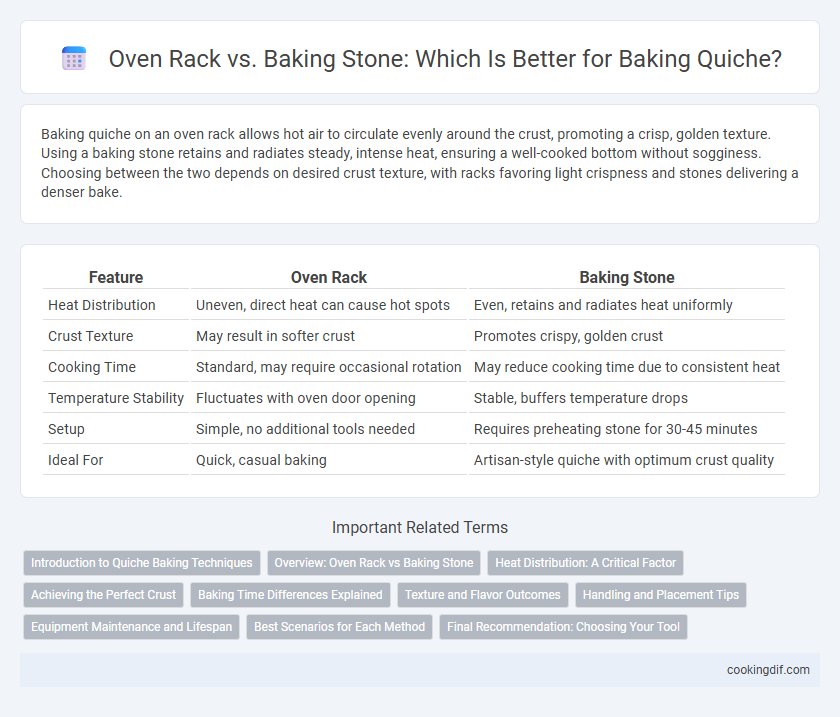 Oven Rack vs. Baking Stone: Which Is Better for Baking Quiche?

Baking quiche on an oven rack allows hot air to circulate evenly around the crust, promoting a crisp, golden texture. Using a baking stone retains and radiates steady, intense heat, ensuring a well-cooked bottom without sogginess. Choosing between the two depends on desired crust texture, with racks favoring light crispness and stones delivering a denser bake.

| Feature | Oven Rack | Baking Stone |
|---|---|---|
| Heat Distribution | Uneven, direct heat can cause hot spots | Even, retains and radiates heat uniformly |
| Crust Texture | May result in softer crust | Promotes crispy, golden crust |
| Cooking Time | Standard, may require occasional rotation | May reduce cooking time due to consistent heat |
| Temperature Stability | Fluctuates with oven door opening | Stable, buffers temperature drops |
| Setup | Simple, no additional tools needed | Requires preheating stone for 30-45 minutes |
| Ideal For | Quick, casual baking | Artisan-style quiche with optimum crust quality |

Important Related Terms

Introduction to Quiche Baking Techniques
Overview: Oven Rack vs Baking Stone
Heat Distribution: A Critical Factor
Achieving the Perfect Crust
Baking Time Differences Explained
Texture and Flavor Outcomes
Handling and Placement Tips
Equipment Maintenance and Lifespan
Best Scenarios for Each Method
Final Recommendation: Choosing Your Tool

cookingdif.com