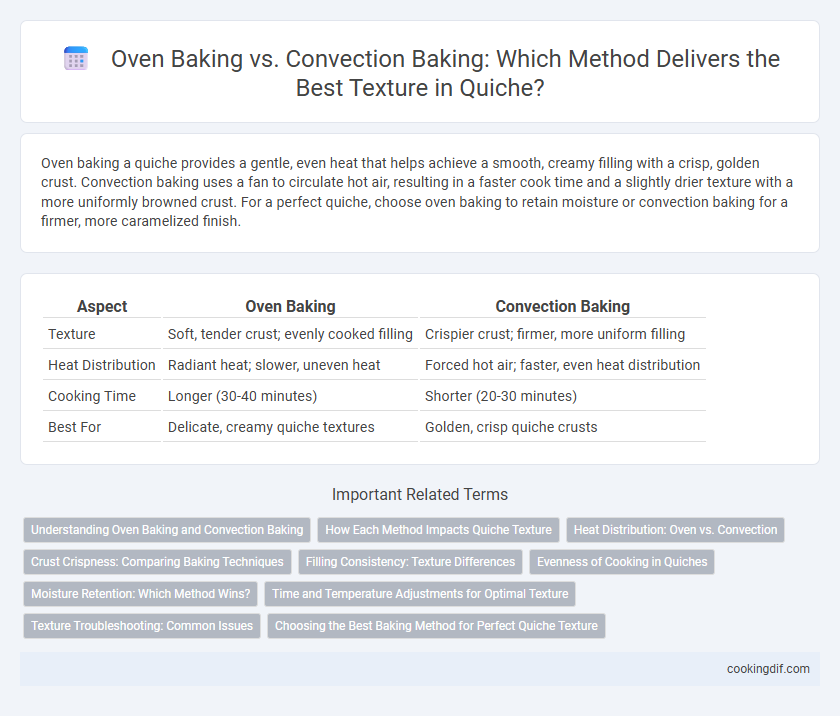 Oven Baking vs. Convection Baking: Which Method Delivers the Best Texture in Quiche?

Oven baking a quiche provides a gentle, even heat that helps achieve a smooth, creamy filling with a crisp, golden crust. Convection baking uses a fan to circulate hot air, resulting in a faster cook time and a slightly drier texture with a more uniformly browned crust. For a perfect quiche, choose oven baking to retain moisture or convection baking for a firmer, more caramelized finish.

| Aspect | Oven Baking | Convection Baking |
|---|---|---|
| Texture | Soft, tender crust; evenly cooked filling | Crispier crust; firmer, more uniform filling |
| Heat Distribution | Radiant heat; slower, uneven heat | Forced hot air; faster, even heat distribution |
| Cooking Time | Longer (30-40 minutes) | Shorter (20-30 minutes) |
| Best For | Delicate, creamy quiche textures | Golden, crisp quiche crusts |

Important Related Terms

Understanding Oven Baking and Convection Baking
How Each Method Impacts Quiche Texture
Heat Distribution: Oven vs. Convection
Crust Crispness: Comparing Baking Techniques
Filling Consistency: Texture Differences
Evenness of Cooking in Quiches
Moisture Retention: Which Method Wins?
Time and Temperature Adjustments for Optimal Texture
Texture Troubleshooting: Common Issues
Choosing the Best Baking Method for Perfect Quiche Texture

cookingdif.com