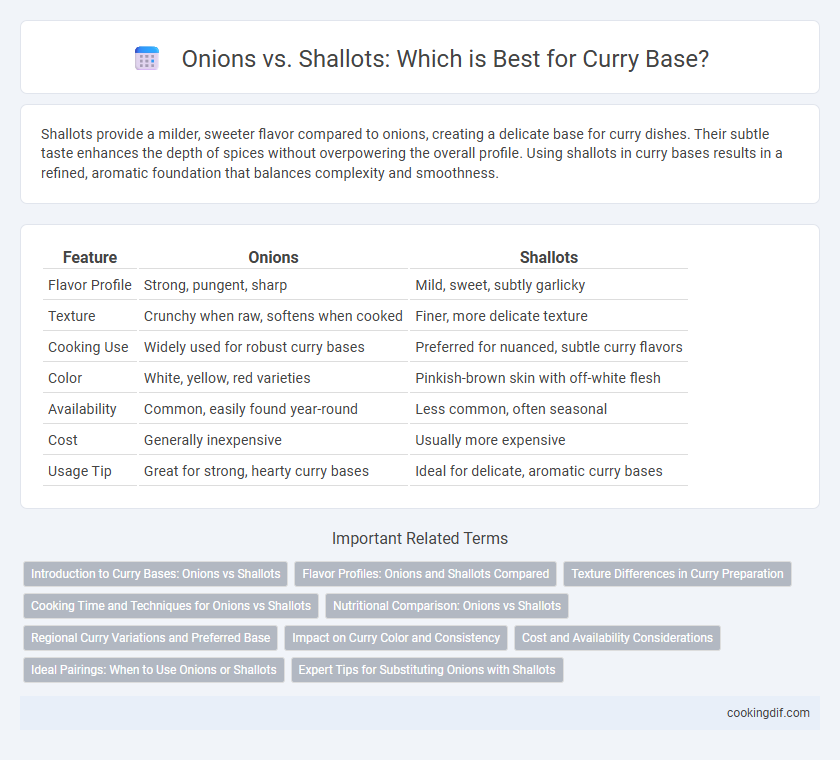 Onions vs. Shallots: Which is Best for Curry Base?

Shallots provide a milder, sweeter flavor compared to onions, creating a delicate base for curry dishes. Their subtle taste enhances the depth of spices without overpowering the overall profile. Using shallots in curry bases results in a refined, aromatic foundation that balances complexity and smoothness.

| Feature | Onions | Shallots |
|---|---|---|
| Flavor Profile | Strong, pungent, sharp | Mild, sweet, subtly garlicky |
| Texture | Crunchy when raw, softens when cooked | Finer, more delicate texture |
| Cooking Use | Widely used for robust curry bases | Preferred for nuanced, subtle curry flavors |
| Color | White, yellow, red varieties | Pinkish-brown skin with off-white flesh |
| Availability | Common, easily found year-round | Less common, often seasonal |
| Cost | Generally inexpensive | Usually more expensive |
| Usage Tip | Great for strong, hearty curry bases | Ideal for delicate, aromatic curry bases |

Important Related Terms

Introduction to Curry Bases: Onions vs Shallots
Flavor Profiles: Onions and Shallots Compared
Texture Differences in Curry Preparation
Cooking Time and Techniques for Onions vs Shallots
Nutritional Comparison: Onions vs Shallots
Regional Curry Variations and Preferred Base
Impact on Curry Color and Consistency
Cost and Availability Considerations
Ideal Pairings: When to Use Onions or Shallots
Expert Tips for Substituting Onions with Shallots

cookingdif.com