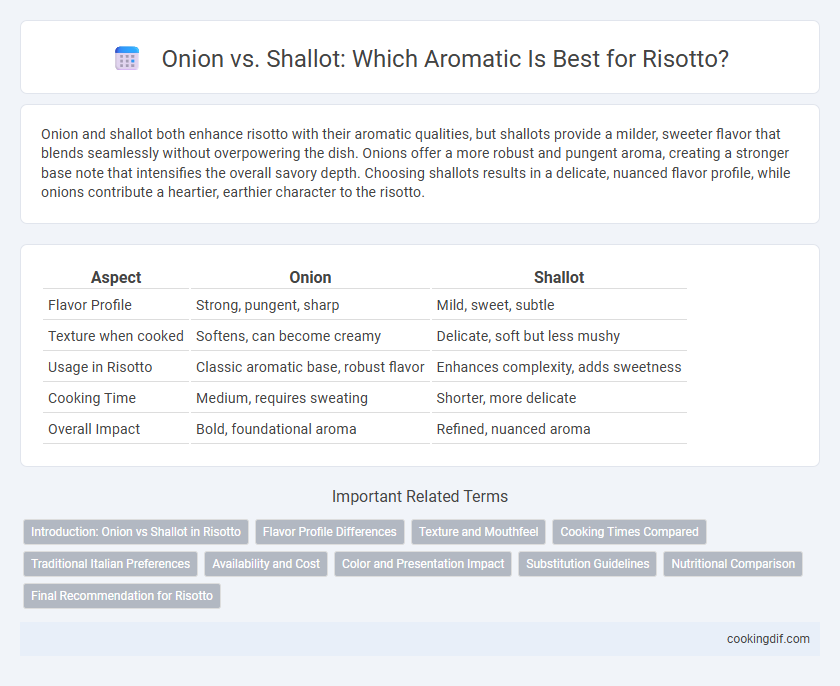 Onion vs. Shallot: Which Aromatic Is Best for Risotto?

Onion and shallot both enhance risotto with their aromatic qualities, but shallots provide a milder, sweeter flavor that blends seamlessly without overpowering the dish. Onions offer a more robust and pungent aroma, creating a stronger base note that intensifies the overall savory depth. Choosing shallots results in a delicate, nuanced flavor profile, while onions contribute a heartier, earthier character to the risotto.

| Aspect | Onion | Shallot |
|---|---|---|
| Flavor Profile | Strong, pungent, sharp | Mild, sweet, subtle |
| Texture when cooked | Softens, can become creamy | Delicate, soft but less mushy |
| Usage in Risotto | Classic aromatic base, robust flavor | Enhances complexity, adds sweetness |
| Cooking Time | Medium, requires sweating | Shorter, more delicate |
| Overall Impact | Bold, foundational aroma | Refined, nuanced aroma |

Important Related Terms

Introduction: Onion vs Shallot in Risotto
Flavor Profile Differences
Texture and Mouthfeel
Cooking Times Compared
Traditional Italian Preferences
Availability and Cost
Color and Presentation Impact
Substitution Guidelines
Nutritional Comparison
Final Recommendation for Risotto

cookingdif.com