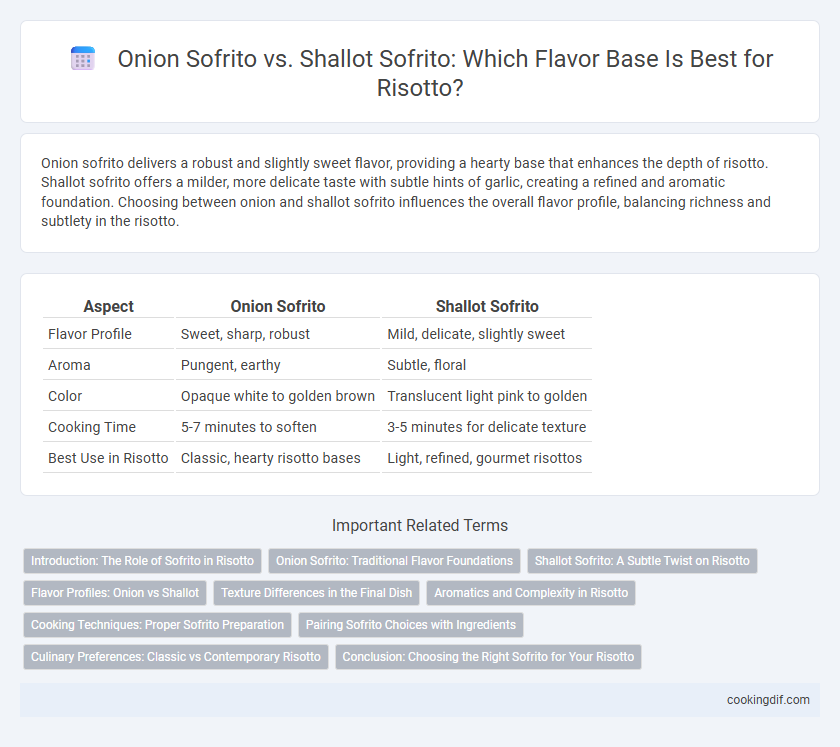 Onion Sofrito vs. Shallot Sofrito: Which Flavor Base Is Best for Risotto?

Onion sofrito delivers a robust and slightly sweet flavor, providing a hearty base that enhances the depth of risotto. Shallot sofrito offers a milder, more delicate taste with subtle hints of garlic, creating a refined and aromatic foundation. Choosing between onion and shallot sofrito influences the overall flavor profile, balancing richness and subtlety in the risotto.

| Aspect | Onion Sofrito | Shallot Sofrito |
|---|---|---|
| Flavor Profile | Sweet, sharp, robust | Mild, delicate, slightly sweet |
| Aroma | Pungent, earthy | Subtle, floral |
| Color | Opaque white to golden brown | Translucent light pink to golden |
| Cooking Time | 5-7 minutes to soften | 3-5 minutes for delicate texture |
| Best Use in Risotto | Classic, hearty risotto bases | Light, refined, gourmet risottos |

Important Related Terms

Introduction: The Role of Sofrito in Risotto
Onion Sofrito: Traditional Flavor Foundations
Shallot Sofrito: A Subtle Twist on Risotto
Flavor Profiles: Onion vs Shallot
Texture Differences in the Final Dish
Aromatics and Complexity in Risotto
Cooking Techniques: Proper Sofrito Preparation
Pairing Sofrito Choices with Ingredients
Culinary Preferences: Classic vs Contemporary Risotto
Conclusion: Choosing the Right Sofrito for Your Risotto

cookingdif.com