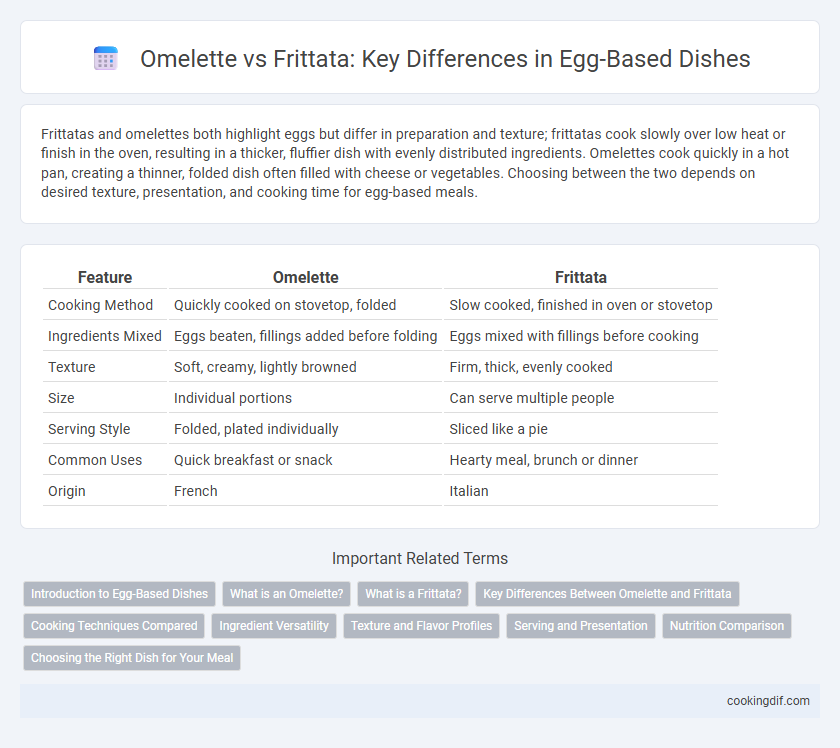 Omelette vs Frittata: Key Differences in Egg-Based Dishes

Frittatas and omelettes both highlight eggs but differ in preparation and texture; frittatas cook slowly over low heat or finish in the oven, resulting in a thicker, fluffier dish with evenly distributed ingredients. Omelettes cook quickly in a hot pan, creating a thinner, folded dish often filled with cheese or vegetables. Choosing between the two depends on desired texture, presentation, and cooking time for egg-based meals.

| Feature | Omelette | Frittata |
|---|---|---|
| Cooking Method | Quickly cooked on stovetop, folded | Slow cooked, finished in oven or stovetop |
| Ingredients Mixed | Eggs beaten, fillings added before folding | Eggs mixed with fillings before cooking |
| Texture | Soft, creamy, lightly browned | Firm, thick, evenly cooked |
| Size | Individual portions | Can serve multiple people |
| Serving Style | Folded, plated individually | Sliced like a pie |
| Common Uses | Quick breakfast or snack | Hearty meal, brunch or dinner |
| Origin | French | Italian |

Important Related Terms

Introduction to Egg-Based Dishes
What is an Omelette?
What is a Frittata?
Key Differences Between Omelette and Frittata
Cooking Techniques Compared
Ingredient Versatility
Texture and Flavor Profiles
Serving and Presentation
Nutrition Comparison
Choosing the Right Dish for Your Meal

cookingdif.com