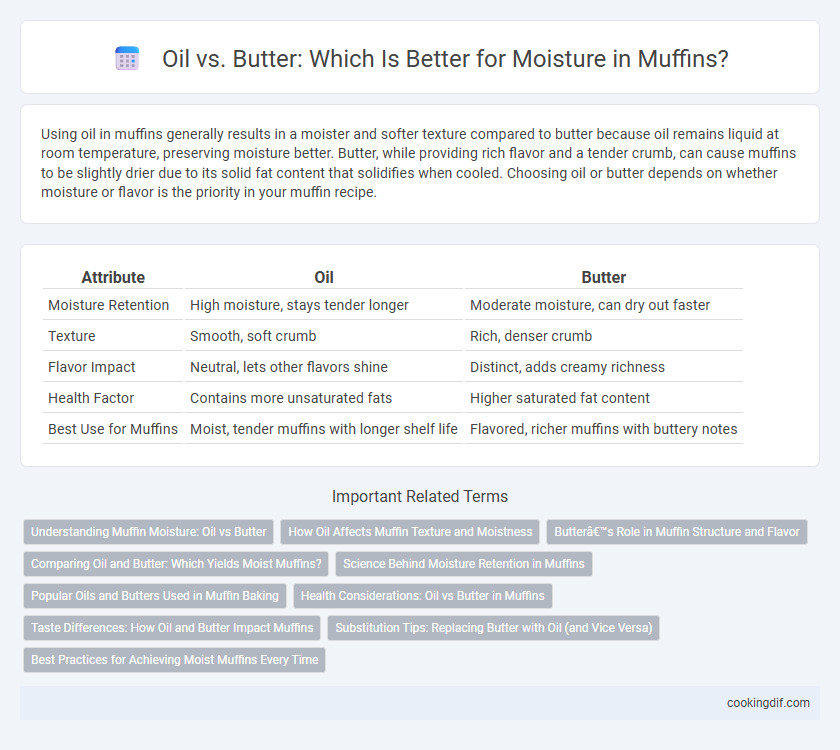 Oil vs. Butter: Which Is Better for Moisture in Muffins?

Using oil in muffins generally results in a moister and softer texture compared to butter because oil remains liquid at room temperature, preserving moisture better. Butter, while providing rich flavor and a tender crumb, can cause muffins to be slightly drier due to its solid fat content that solidifies when cooled. Choosing oil or butter depends on whether moisture or flavor is the priority in your muffin recipe.

| Attribute | Oil | Butter |
|---|---|---|
| Moisture Retention | High moisture, stays tender longer | Moderate moisture, can dry out faster |
| Texture | Smooth, soft crumb | Rich, denser crumb |
| Flavor Impact | Neutral, lets other flavors shine | Distinct, adds creamy richness |
| Health Factor | Contains more unsaturated fats | Higher saturated fat content |
| Best Use for Muffins | Moist, tender muffins with longer shelf life | Flavored, richer muffins with buttery notes |

Important Related Terms

Understanding Muffin Moisture: Oil vs Butter

How Oil Affects Muffin Texture and Moistness

Butterâ€™s Role in Muffin Structure and Flavor

Comparing Oil and Butter: Which Yields Moist Muffins?

Science Behind Moisture Retention in Muffins

Popular Oils and Butters Used in Muffin Baking

Health Considerations: Oil vs Butter in Muffins

Taste Differences: How Oil and Butter Impact Muffins

Substitution Tips: Replacing Butter with Oil (and Vice Versa)

Best Practices for Achieving Moist Muffins Every Time

cookingdif.com