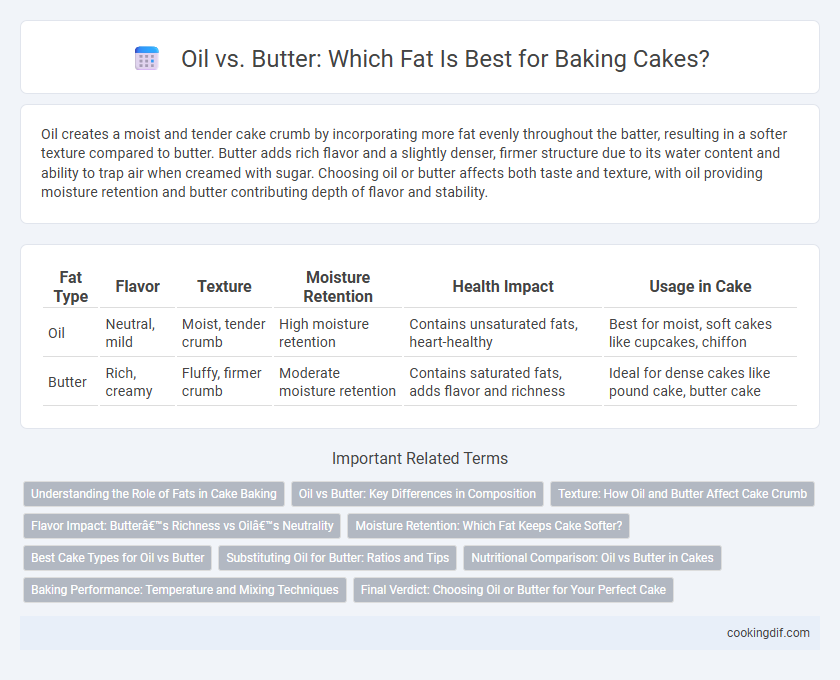 Oil vs. Butter: Which Fat Is Best for Baking Cakes?

Oil creates a moist and tender cake crumb by incorporating more fat evenly throughout the batter, resulting in a softer texture compared to butter. Butter adds rich flavor and a slightly denser, firmer structure due to its water content and ability to trap air when creamed with sugar. Choosing oil or butter affects both taste and texture, with oil providing moisture retention and butter contributing depth of flavor and stability.

| Fat Type | Flavor | Texture | Moisture Retention | Health Impact | Usage in Cake |
|---|---|---|---|---|---|
| Oil | Neutral, mild | Moist, tender crumb | High moisture retention | Contains unsaturated fats, heart-healthy | Best for moist, soft cakes like cupcakes, chiffon |
| Butter | Rich, creamy | Fluffy, firmer crumb | Moderate moisture retention | Contains saturated fats, adds flavor and richness | Ideal for dense cakes like pound cake, butter cake |

Important Related Terms

Understanding the Role of Fats in Cake Baking
Oil vs Butter: Key Differences in Composition
Texture: How Oil and Butter Affect Cake Crumb
Flavor Impact: Butterâ€™s Richness vs Oilâ€™s Neutrality
Moisture Retention: Which Fat Keeps Cake Softer?
Best Cake Types for Oil vs Butter
Substituting Oil for Butter: Ratios and Tips
Nutritional Comparison: Oil vs Butter in Cakes
Baking Performance: Temperature and Mixing Techniques
Final Verdict: Choosing Oil or Butter for Your Perfect Cake

cookingdif.com