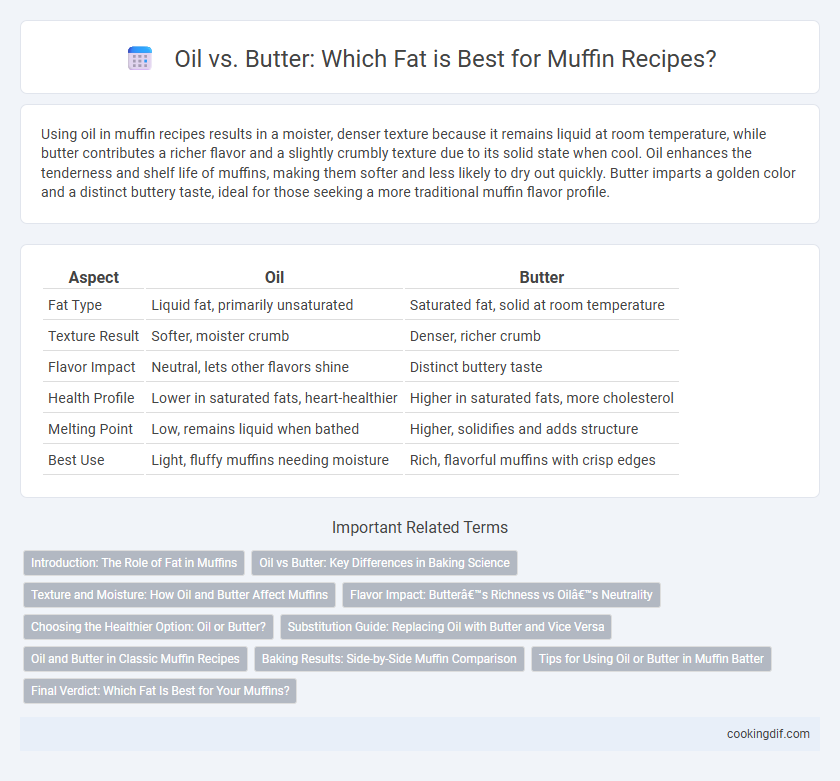 Oil vs. Butter: Which Fat is Best for Muffin Recipes?

Using oil in muffin recipes results in a moister, denser texture because it remains liquid at room temperature, while butter contributes a richer flavor and a slightly crumbly texture due to its solid state when cool. Oil enhances the tenderness and shelf life of muffins, making them softer and less likely to dry out quickly. Butter imparts a golden color and a distinct buttery taste, ideal for those seeking a more traditional muffin flavor profile.

| Aspect | Oil | Butter |
|---|---|---|
| Fat Type | Liquid fat, primarily unsaturated | Saturated fat, solid at room temperature |
| Texture Result | Softer, moister crumb | Denser, richer crumb |
| Flavor Impact | Neutral, lets other flavors shine | Distinct buttery taste |
| Health Profile | Lower in saturated fats, heart-healthier | Higher in saturated fats, more cholesterol |
| Melting Point | Low, remains liquid when bathed | Higher, solidifies and adds structure |
| Best Use | Light, fluffy muffins needing moisture | Rich, flavorful muffins with crisp edges |

Important Related Terms

Introduction: The Role of Fat in Muffins

Oil vs Butter: Key Differences in Baking Science

Texture and Moisture: How Oil and Butter Affect Muffins

Flavor Impact: Butterâ€™s Richness vs Oilâ€™s Neutrality

Choosing the Healthier Option: Oil or Butter?

Substitution Guide: Replacing Oil with Butter and Vice Versa

Oil and Butter in Classic Muffin Recipes

Baking Results: Side-by-Side Muffin Comparison

Tips for Using Oil or Butter in Muffin Batter

Final Verdict: Which Fat Is Best for Your Muffins?

cookingdif.com