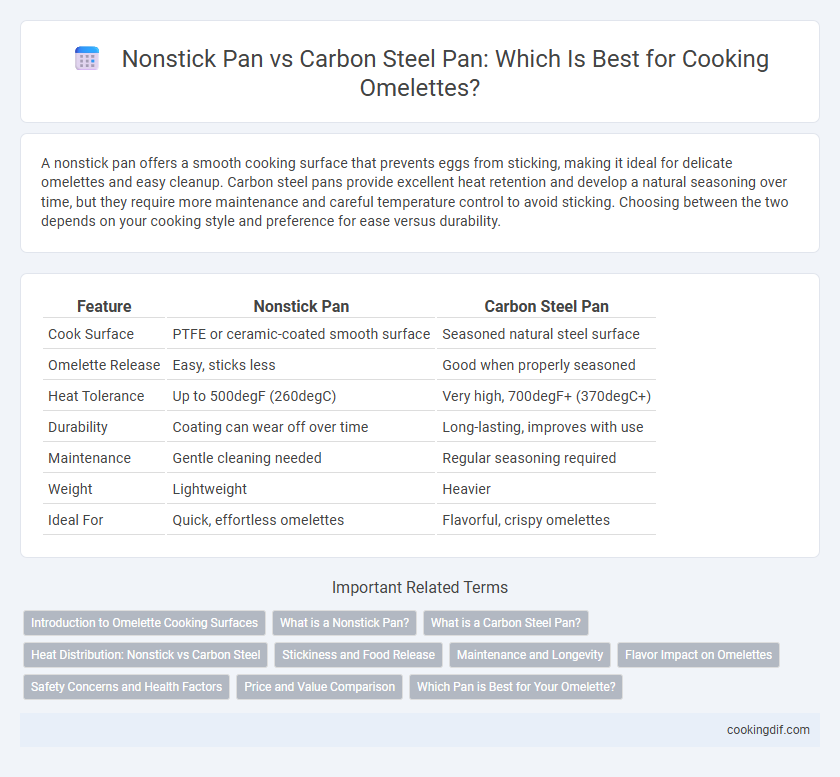 Nonstick Pan vs Carbon Steel Pan: Which Is Best for Cooking Omelettes?

A nonstick pan offers a smooth cooking surface that prevents eggs from sticking, making it ideal for delicate omelettes and easy cleanup. Carbon steel pans provide excellent heat retention and develop a natural seasoning over time, but they require more maintenance and careful temperature control to avoid sticking. Choosing between the two depends on your cooking style and preference for ease versus durability.

| Feature | Nonstick Pan | Carbon Steel Pan |
|---|---|---|
| Cook Surface | PTFE or ceramic-coated smooth surface | Seasoned natural steel surface |
| Omelette Release | Easy, sticks less | Good when properly seasoned |
| Heat Tolerance | Up to 500degF (260degC) | Very high, 700degF+ (370degC+) |
| Durability | Coating can wear off over time | Long-lasting, improves with use |
| Maintenance | Gentle cleaning needed | Regular seasoning required |
| Weight | Lightweight | Heavier |
| Ideal For | Quick, effortless omelettes | Flavorful, crispy omelettes |

Important Related Terms

Introduction to Omelette Cooking Surfaces
What is a Nonstick Pan?
What is a Carbon Steel Pan?
Heat Distribution: Nonstick vs Carbon Steel
Stickiness and Food Release
Maintenance and Longevity
Flavor Impact on Omelettes
Safety Concerns and Health Factors
Price and Value Comparison
Which Pan is Best for Your Omelette?

cookingdif.com