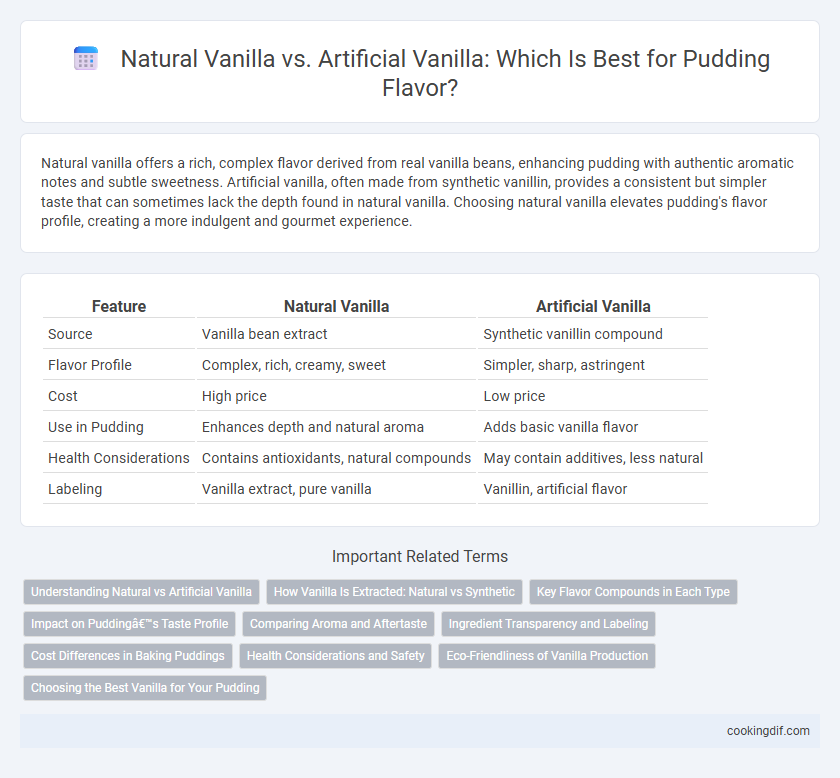 Natural Vanilla vs. Artificial Vanilla: Which Is Best for Pudding Flavor?

Natural vanilla offers a rich, complex flavor derived from real vanilla beans, enhancing pudding with authentic aromatic notes and subtle sweetness. Artificial vanilla, often made from synthetic vanillin, provides a consistent but simpler taste that can sometimes lack the depth found in natural vanilla. Choosing natural vanilla elevates pudding's flavor profile, creating a more indulgent and gourmet experience.

| Feature | Natural Vanilla | Artificial Vanilla |
|---|---|---|
| Source | Vanilla bean extract | Synthetic vanillin compound |
| Flavor Profile | Complex, rich, creamy, sweet | Simpler, sharp, astringent |
| Cost | High price | Low price |
| Use in Pudding | Enhances depth and natural aroma | Adds basic vanilla flavor |
| Health Considerations | Contains antioxidants, natural compounds | May contain additives, less natural |
| Labeling | Vanilla extract, pure vanilla | Vanillin, artificial flavor |

Important Related Terms

Understanding Natural vs Artificial Vanilla
How Vanilla Is Extracted: Natural vs Synthetic
Key Flavor Compounds in Each Type
Impact on Puddingâ€™s Taste Profile
Comparing Aroma and Aftertaste
Ingredient Transparency and Labeling
Cost Differences in Baking Puddings
Health Considerations and Safety
Eco-Friendliness of Vanilla Production
Choosing the Best Vanilla for Your Pudding

cookingdif.com