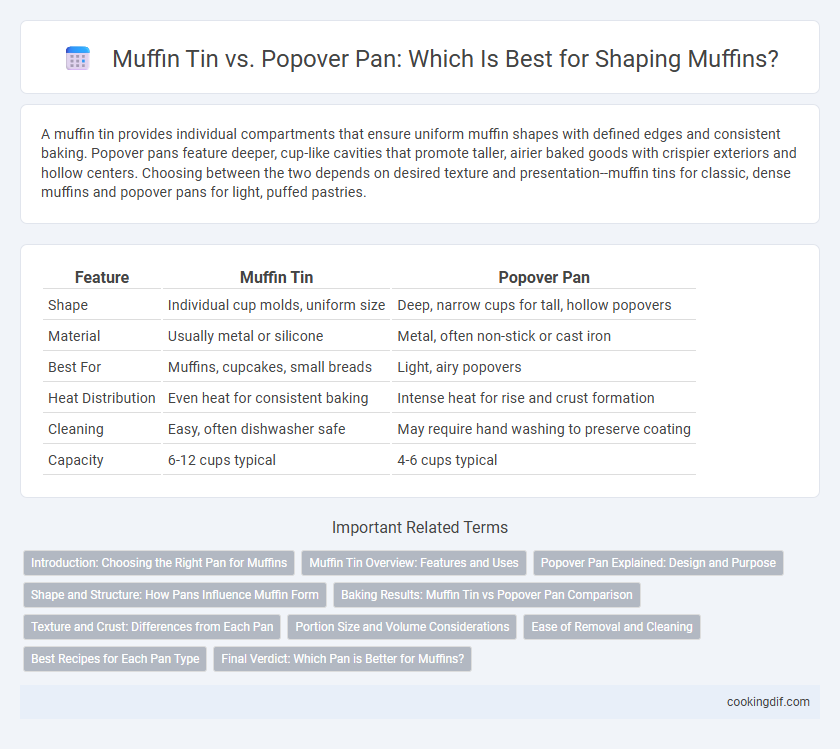 Muffin Tin vs. Popover Pan: Which Is Best for Shaping Muffins?

A muffin tin provides individual compartments that ensure uniform muffin shapes with defined edges and consistent baking. Popover pans feature deeper, cup-like cavities that promote taller, airier baked goods with crispier exteriors and hollow centers. Choosing between the two depends on desired texture and presentation--muffin tins for classic, dense muffins and popover pans for light, puffed pastries.

| Feature | Muffin Tin | Popover Pan |
|---|---|---|
| Shape | Individual cup molds, uniform size | Deep, narrow cups for tall, hollow popovers |
| Material | Usually metal or silicone | Metal, often non-stick or cast iron |
| Best For | Muffins, cupcakes, small breads | Light, airy popovers |
| Heat Distribution | Even heat for consistent baking | Intense heat for rise and crust formation |
| Cleaning | Easy, often dishwasher safe | May require hand washing to preserve coating |
| Capacity | 6-12 cups typical | 4-6 cups typical |

Important Related Terms

Introduction: Choosing the Right Pan for Muffins
Muffin Tin Overview: Features and Uses
Popover Pan Explained: Design and Purpose
Shape and Structure: How Pans Influence Muffin Form
Baking Results: Muffin Tin vs Popover Pan Comparison
Texture and Crust: Differences from Each Pan
Portion Size and Volume Considerations
Ease of Removal and Cleaning
Best Recipes for Each Pan Type
Final Verdict: Which Pan is Better for Muffins?

cookingdif.com