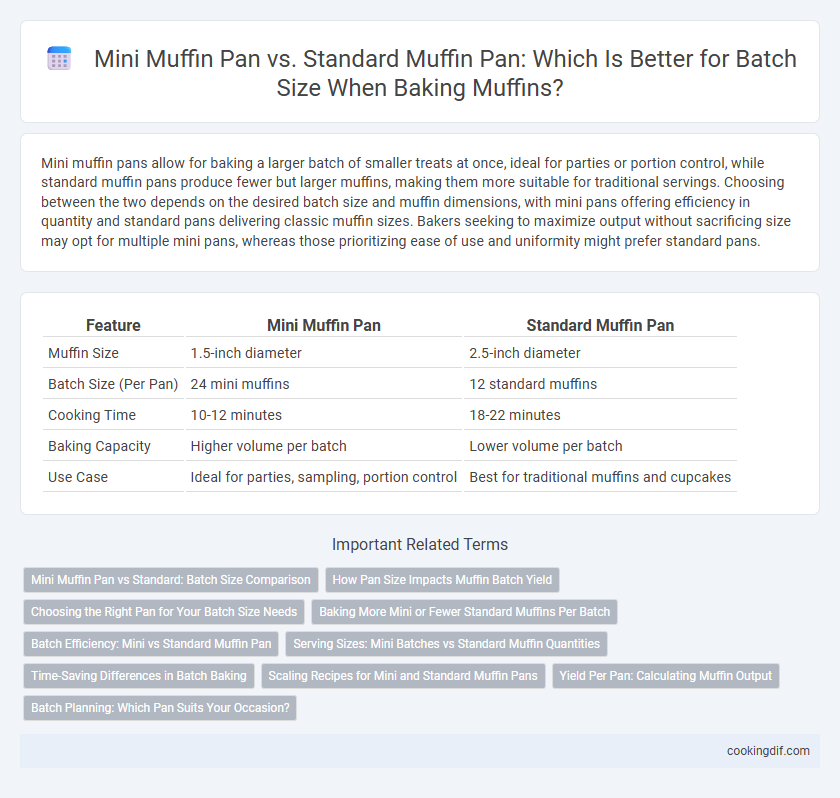 Mini Muffin Pan vs. Standard Muffin Pan: Which Is Better for Batch Size When Baking Muffins?

Mini muffin pans allow for baking a larger batch of smaller treats at once, ideal for parties or portion control, while standard muffin pans produce fewer but larger muffins, making them more suitable for traditional servings. Choosing between the two depends on the desired batch size and muffin dimensions, with mini pans offering efficiency in quantity and standard pans delivering classic muffin sizes. Bakers seeking to maximize output without sacrificing size may opt for multiple mini pans, whereas those prioritizing ease of use and uniformity might prefer standard pans.

| Feature | Mini Muffin Pan | Standard Muffin Pan |
|---|---|---|
| Muffin Size | 1.5-inch diameter | 2.5-inch diameter |
| Batch Size (Per Pan) | 24 mini muffins | 12 standard muffins |
| Cooking Time | 10-12 minutes | 18-22 minutes |
| Baking Capacity | Higher volume per batch | Lower volume per batch |
| Use Case | Ideal for parties, sampling, portion control | Best for traditional muffins and cupcakes |

Important Related Terms

Mini Muffin Pan vs Standard: Batch Size Comparison

How Pan Size Impacts Muffin Batch Yield

Choosing the Right Pan for Your Batch Size Needs

Baking More Mini or Fewer Standard Muffins Per Batch

Batch Efficiency: Mini vs Standard Muffin Pan

Serving Sizes: Mini Batches vs Standard Muffin Quantities

Time-Saving Differences in Batch Baking

Scaling Recipes for Mini and Standard Muffin Pans

Yield Per Pan: Calculating Muffin Output

Batch Planning: Which Pan Suits Your Occasion?

cookingdif.com