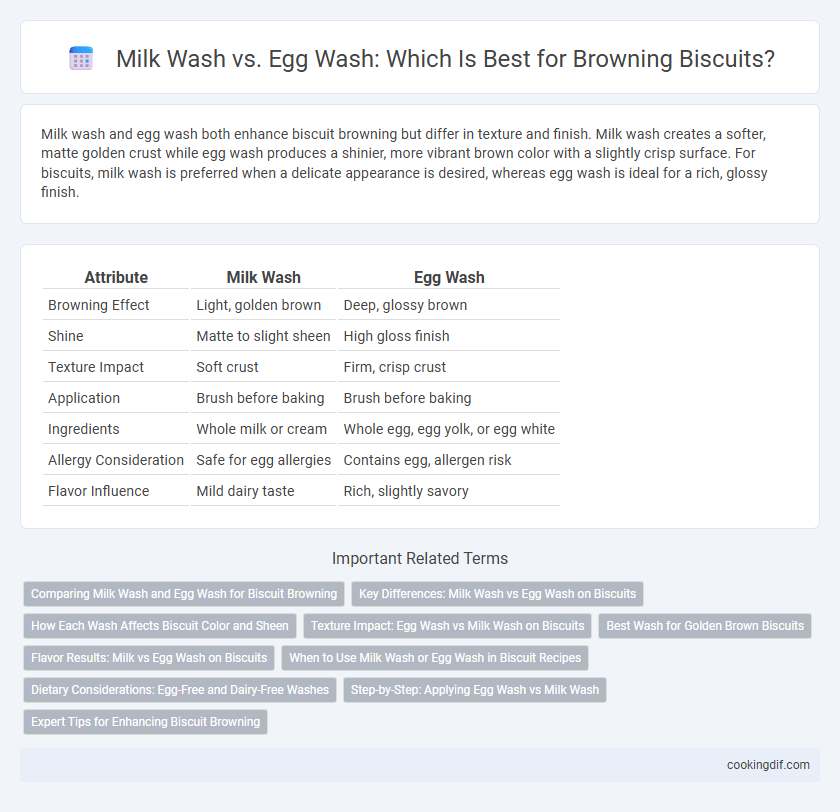 Milk Wash vs. Egg Wash: Which Is Best for Browning Biscuits?

Milk wash and egg wash both enhance biscuit browning but differ in texture and finish. Milk wash creates a softer, matte golden crust while egg wash produces a shinier, more vibrant brown color with a slightly crisp surface. For biscuits, milk wash is preferred when a delicate appearance is desired, whereas egg wash is ideal for a rich, glossy finish.

| Attribute | Milk Wash | Egg Wash |
|---|---|---|
| Browning Effect | Light, golden brown | Deep, glossy brown |
| Shine | Matte to slight sheen | High gloss finish |
| Texture Impact | Soft crust | Firm, crisp crust |
| Application | Brush before baking | Brush before baking |
| Ingredients | Whole milk or cream | Whole egg, egg yolk, or egg white |
| Allergy Consideration | Safe for egg allergies | Contains egg, allergen risk |
| Flavor Influence | Mild dairy taste | Rich, slightly savory |

Important Related Terms

Comparing Milk Wash and Egg Wash for Biscuit Browning
Key Differences: Milk Wash vs Egg Wash on Biscuits
How Each Wash Affects Biscuit Color and Sheen
Texture Impact: Egg Wash vs Milk Wash on Biscuits
Best Wash for Golden Brown Biscuits
Flavor Results: Milk vs Egg Wash on Biscuits
When to Use Milk Wash or Egg Wash in Biscuit Recipes
Dietary Considerations: Egg-Free and Dairy-Free Washes
Step-by-Step: Applying Egg Wash vs Milk Wash
Expert Tips for Enhancing Biscuit Browning

cookingdif.com