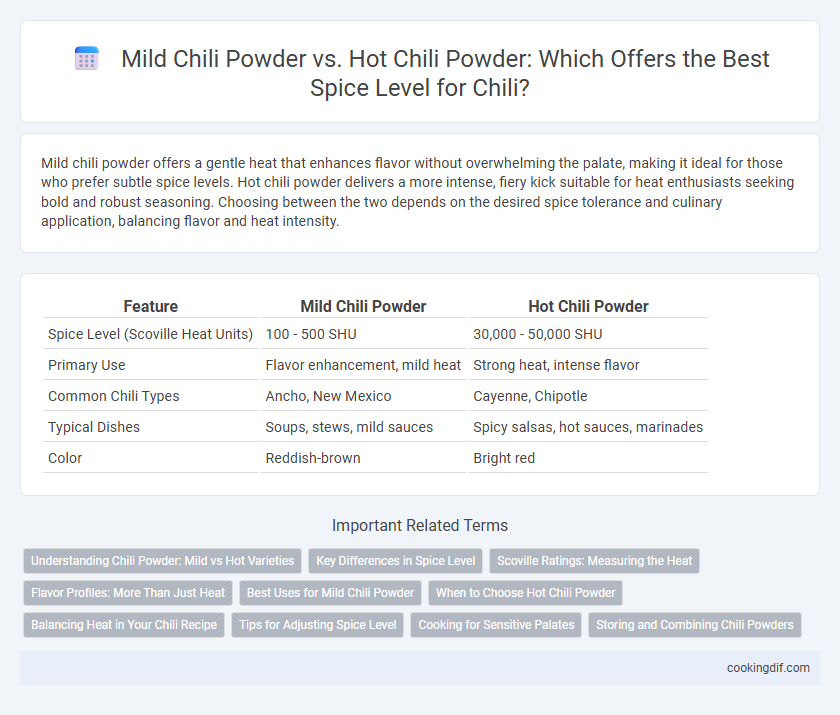 Mild Chili Powder vs. Hot Chili Powder: Which Offers the Best Spice Level for Chili?

Mild chili powder offers a gentle heat that enhances flavor without overwhelming the palate, making it ideal for those who prefer subtle spice levels. Hot chili powder delivers a more intense, fiery kick suitable for heat enthusiasts seeking bold and robust seasoning. Choosing between the two depends on the desired spice tolerance and culinary application, balancing flavor and heat intensity.

| Feature | Mild Chili Powder | Hot Chili Powder |
|---|---|---|
| Spice Level (Scoville Heat Units) | 100 - 500 SHU | 30,000 - 50,000 SHU |
| Primary Use | Flavor enhancement, mild heat | Strong heat, intense flavor |
| Common Chili Types | Ancho, New Mexico | Cayenne, Chipotle |
| Typical Dishes | Soups, stews, mild sauces | Spicy salsas, hot sauces, marinades |
| Color | Reddish-brown | Bright red |

Important Related Terms

Understanding Chili Powder: Mild vs Hot Varieties
Key Differences in Spice Level
Scoville Ratings: Measuring the Heat
Flavor Profiles: More Than Just Heat
Best Uses for Mild Chili Powder
When to Choose Hot Chili Powder
Balancing Heat in Your Chili Recipe
Tips for Adjusting Spice Level
Cooking for Sensitive Palates
Storing and Combining Chili Powders

cookingdif.com