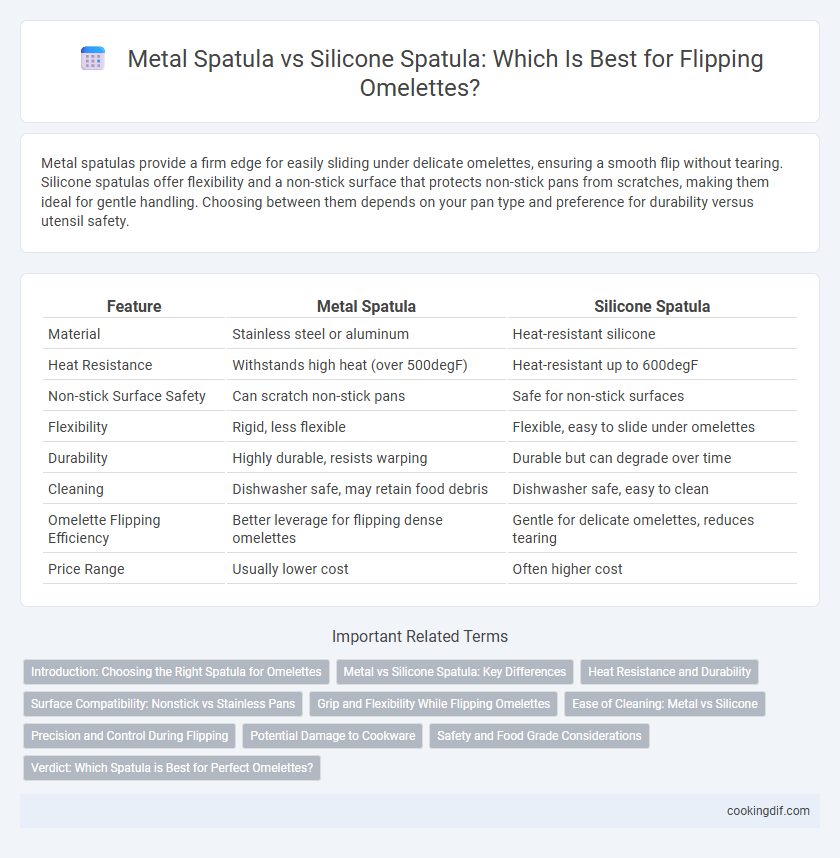 Metal Spatula vs Silicone Spatula: Which Is Best for Flipping Omelettes?

Metal spatulas provide a firm edge for easily sliding under delicate omelettes, ensuring a smooth flip without tearing. Silicone spatulas offer flexibility and a non-stick surface that protects non-stick pans from scratches, making them ideal for gentle handling. Choosing between them depends on your pan type and preference for durability versus utensil safety.

| Feature | Metal Spatula | Silicone Spatula |
|---|---|---|
| Material | Stainless steel or aluminum | Heat-resistant silicone |
| Heat Resistance | Withstands high heat (over 500degF) | Heat-resistant up to 600degF |
| Non-stick Surface Safety | Can scratch non-stick pans | Safe for non-stick surfaces |
| Flexibility | Rigid, less flexible | Flexible, easy to slide under omelettes |
| Durability | Highly durable, resists warping | Durable but can degrade over time |
| Cleaning | Dishwasher safe, may retain food debris | Dishwasher safe, easy to clean |
| Omelette Flipping Efficiency | Better leverage for flipping dense omelettes | Gentle for delicate omelettes, reduces tearing |
| Price Range | Usually lower cost | Often higher cost |

Important Related Terms

Introduction: Choosing the Right Spatula for Omelettes
Metal vs Silicone Spatula: Key Differences
Heat Resistance and Durability
Surface Compatibility: Nonstick vs Stainless Pans
Grip and Flexibility While Flipping Omelettes
Ease of Cleaning: Metal vs Silicone
Precision and Control During Flipping
Potential Damage to Cookware
Safety and Food Grade Considerations
Verdict: Which Spatula is Best for Perfect Omelettes?

cookingdif.com