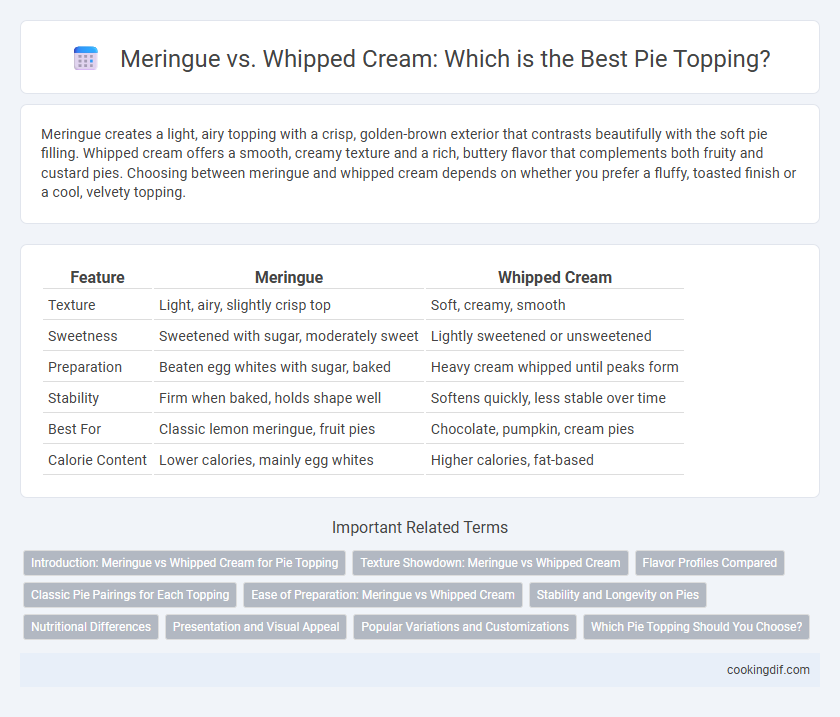 Meringue vs. Whipped Cream: Which is the Best Pie Topping?

Meringue creates a light, airy topping with a crisp, golden-brown exterior that contrasts beautifully with the soft pie filling. Whipped cream offers a smooth, creamy texture and a rich, buttery flavor that complements both fruity and custard pies. Choosing between meringue and whipped cream depends on whether you prefer a fluffy, toasted finish or a cool, velvety topping.

| Feature | Meringue | Whipped Cream |
|---|---|---|
| Texture | Light, airy, slightly crisp top | Soft, creamy, smooth |
| Sweetness | Sweetened with sugar, moderately sweet | Lightly sweetened or unsweetened |
| Preparation | Beaten egg whites with sugar, baked | Heavy cream whipped until peaks form |
| Stability | Firm when baked, holds shape well | Softens quickly, less stable over time |
| Best For | Classic lemon meringue, fruit pies | Chocolate, pumpkin, cream pies |
| Calorie Content | Lower calories, mainly egg whites | Higher calories, fat-based |

Important Related Terms

Introduction: Meringue vs Whipped Cream for Pie Topping
Texture Showdown: Meringue vs Whipped Cream
Flavor Profiles Compared
Classic Pie Pairings for Each Topping
Ease of Preparation: Meringue vs Whipped Cream
Stability and Longevity on Pies
Nutritional Differences
Presentation and Visual Appeal
Popular Variations and Customizations
Which Pie Topping Should You Choose?

cookingdif.com