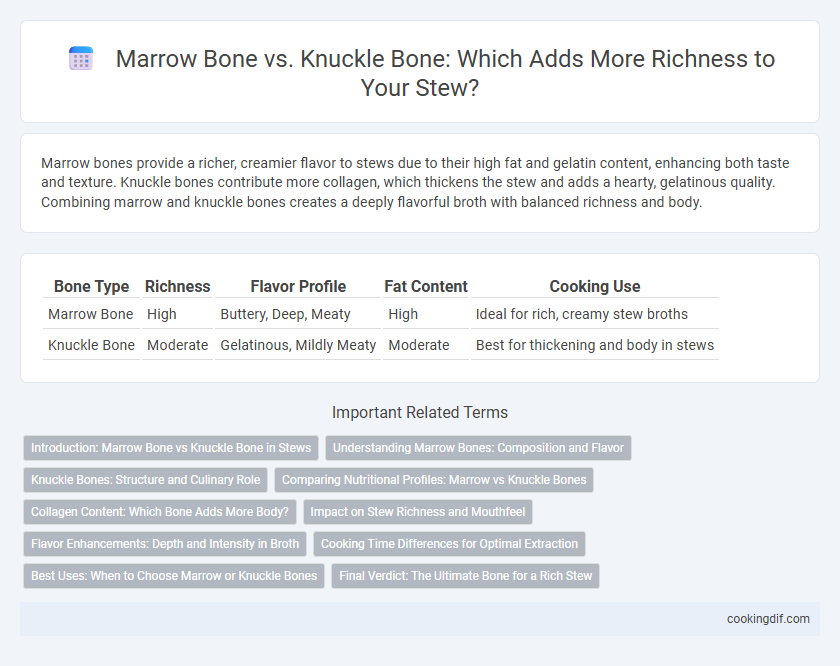 Marrow Bone vs. Knuckle Bone: Which Adds More Richness to Your Stew?

Marrow bones provide a richer, creamier flavor to stews due to their high fat and gelatin content, enhancing both taste and texture. Knuckle bones contribute more collagen, which thickens the stew and adds a hearty, gelatinous quality. Combining marrow and knuckle bones creates a deeply flavorful broth with balanced richness and body.

| Bone Type | Richness | Flavor Profile | Fat Content | Cooking Use |
|---|---|---|---|---|
| Marrow Bone | High | Buttery, Deep, Meaty | High | Ideal for rich, creamy stew broths |
| Knuckle Bone | Moderate | Gelatinous, Mildly Meaty | Moderate | Best for thickening and body in stews |

Important Related Terms

Introduction: Marrow Bone vs Knuckle Bone in Stews
Understanding Marrow Bones: Composition and Flavor
Knuckle Bones: Structure and Culinary Role
Comparing Nutritional Profiles: Marrow vs Knuckle Bones
Collagen Content: Which Bone Adds More Body?
Impact on Stew Richness and Mouthfeel
Flavor Enhancements: Depth and Intensity in Broth
Cooking Time Differences for Optimal Extraction
Best Uses: When to Choose Marrow or Knuckle Bones
Final Verdict: The Ultimate Bone for a Rich Stew

cookingdif.com