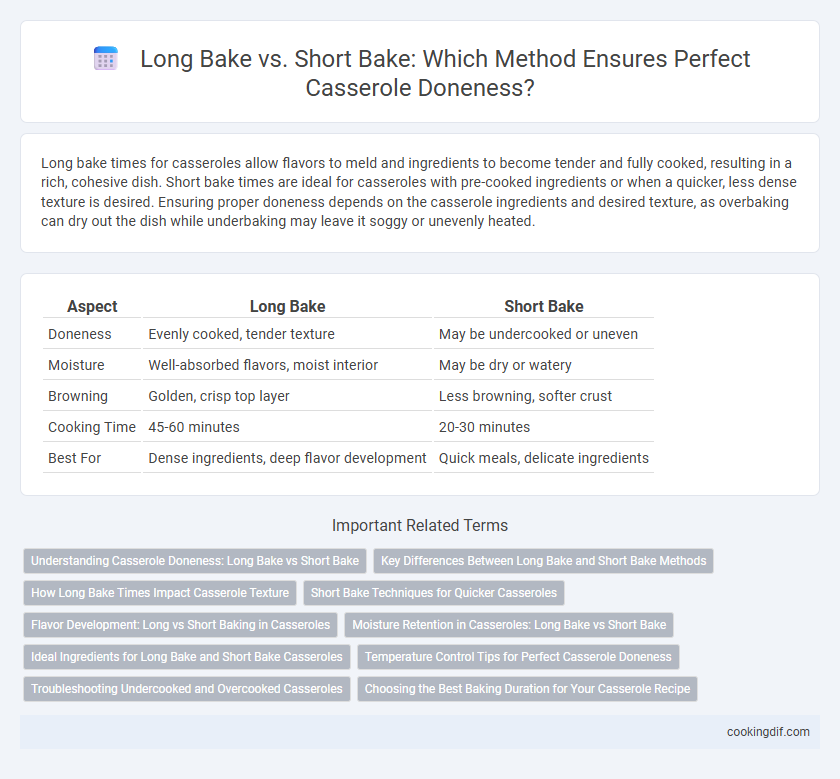 Long Bake vs. Short Bake: Which Method Ensures Perfect Casserole Doneness?

Long bake times for casseroles allow flavors to meld and ingredients to become tender and fully cooked, resulting in a rich, cohesive dish. Short bake times are ideal for casseroles with pre-cooked ingredients or when a quicker, less dense texture is desired. Ensuring proper doneness depends on the casserole ingredients and desired texture, as overbaking can dry out the dish while underbaking may leave it soggy or unevenly heated.

| Aspect | Long Bake | Short Bake |
|---|---|---|
| Doneness | Evenly cooked, tender texture | May be undercooked or uneven |
| Moisture | Well-absorbed flavors, moist interior | May be dry or watery |
| Browning | Golden, crisp top layer | Less browning, softer crust |
| Cooking Time | 45-60 minutes | 20-30 minutes |
| Best For | Dense ingredients, deep flavor development | Quick meals, delicate ingredients |

Important Related Terms

Understanding Casserole Doneness: Long Bake vs Short Bake
Key Differences Between Long Bake and Short Bake Methods
How Long Bake Times Impact Casserole Texture
Short Bake Techniques for Quicker Casseroles
Flavor Development: Long vs Short Baking in Casseroles
Moisture Retention in Casseroles: Long Bake vs Short Bake
Ideal Ingredients for Long Bake and Short Bake Casseroles
Temperature Control Tips for Perfect Casserole Doneness
Troubleshooting Undercooked and Overcooked Casseroles
Choosing the Best Baking Duration for Your Casserole Recipe

cookingdif.com