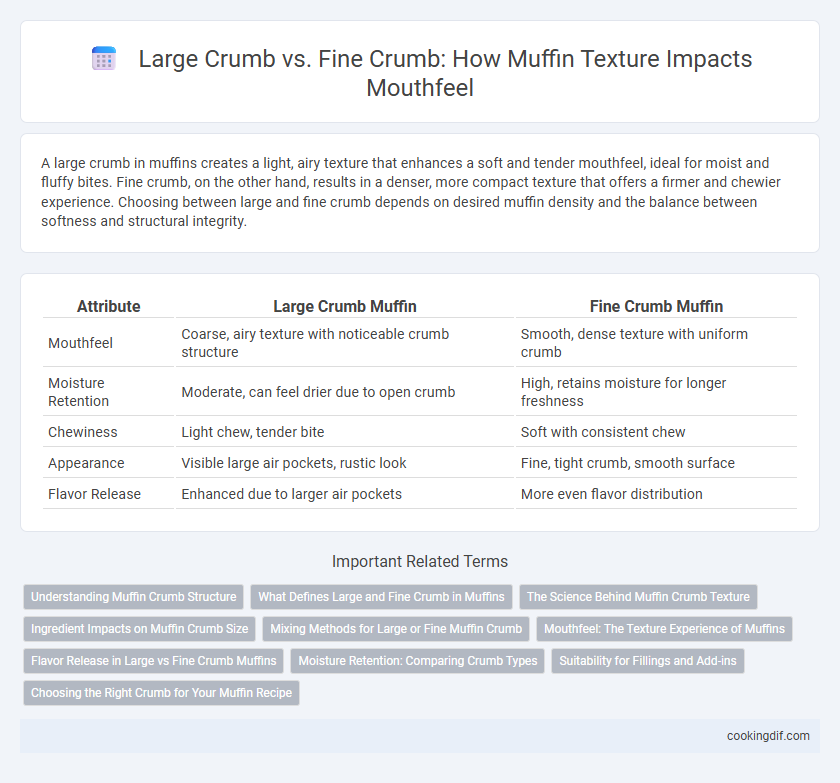 Large Crumb vs. Fine Crumb: How Muffin Texture Impacts Mouthfeel

A large crumb in muffins creates a light, airy texture that enhances a soft and tender mouthfeel, ideal for moist and fluffy bites. Fine crumb, on the other hand, results in a denser, more compact texture that offers a firmer and chewier experience. Choosing between large and fine crumb depends on desired muffin density and the balance between softness and structural integrity.

| Attribute | Large Crumb Muffin | Fine Crumb Muffin |
|---|---|---|
| Mouthfeel | Coarse, airy texture with noticeable crumb structure | Smooth, dense texture with uniform crumb |
| Moisture Retention | Moderate, can feel drier due to open crumb | High, retains moisture for longer freshness |
| Chewiness | Light chew, tender bite | Soft with consistent chew |
| Appearance | Visible large air pockets, rustic look | Fine, tight crumb, smooth surface |
| Flavor Release | Enhanced due to larger air pockets | More even flavor distribution |

Important Related Terms

Understanding Muffin Crumb Structure
What Defines Large and Fine Crumb in Muffins
The Science Behind Muffin Crumb Texture
Ingredient Impacts on Muffin Crumb Size
Mixing Methods for Large or Fine Muffin Crumb
Mouthfeel: The Texture Experience of Muffins
Flavor Release in Large vs Fine Crumb Muffins
Moisture Retention: Comparing Crumb Types
Suitability for Fillings and Add-ins
Choosing the Right Crumb for Your Muffin Recipe

cookingdif.com