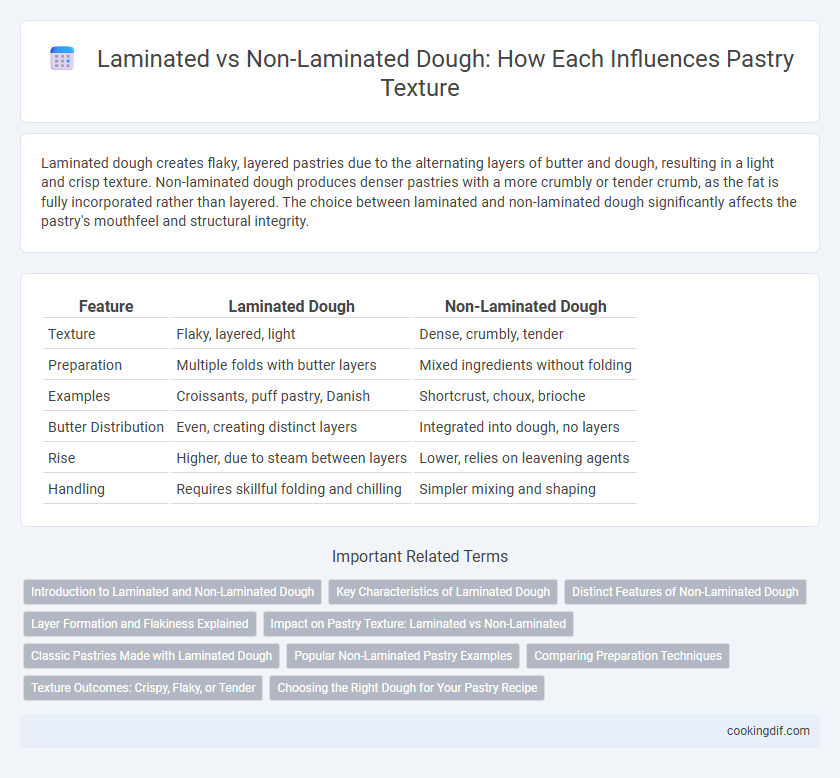 Laminated vs Non-Laminated Dough: How Each Influences Pastry Texture

Laminated dough creates flaky, layered pastries due to the alternating layers of butter and dough, resulting in a light and crisp texture. Non-laminated dough produces denser pastries with a more crumbly or tender crumb, as the fat is fully incorporated rather than layered. The choice between laminated and non-laminated dough significantly affects the pastry's mouthfeel and structural integrity.

| Feature | Laminated Dough | Non-Laminated Dough |
|---|---|---|
| Texture | Flaky, layered, light | Dense, crumbly, tender |
| Preparation | Multiple folds with butter layers | Mixed ingredients without folding |
| Examples | Croissants, puff pastry, Danish | Shortcrust, choux, brioche |
| Butter Distribution | Even, creating distinct layers | Integrated into dough, no layers |
| Rise | Higher, due to steam between layers | Lower, relies on leavening agents |
| Handling | Requires skillful folding and chilling | Simpler mixing and shaping |

Important Related Terms

Introduction to Laminated and Non-Laminated Dough
Key Characteristics of Laminated Dough
Distinct Features of Non-Laminated Dough
Layer Formation and Flakiness Explained
Impact on Pastry Texture: Laminated vs Non-Laminated
Classic Pastries Made with Laminated Dough
Popular Non-Laminated Pastry Examples
Comparing Preparation Techniques
Texture Outcomes: Crispy, Flaky, or Tender
Choosing the Right Dough for Your Pastry Recipe

cookingdif.com