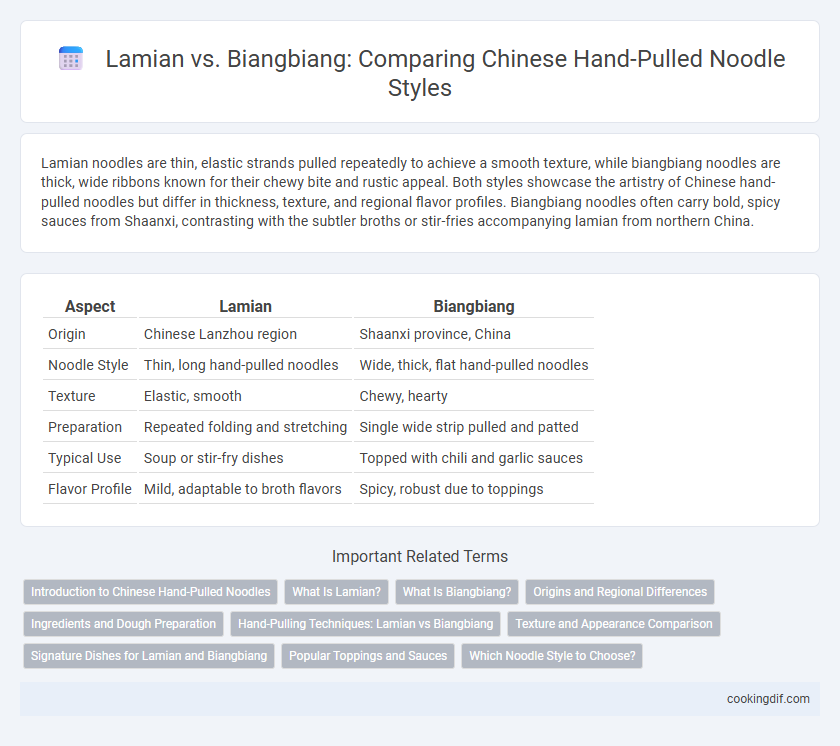 Lamian vs. Biangbiang: Comparing Chinese Hand-Pulled Noodle Styles

Lamian noodles are thin, elastic strands pulled repeatedly to achieve a smooth texture, while biangbiang noodles are thick, wide ribbons known for their chewy bite and rustic appeal. Both styles showcase the artistry of Chinese hand-pulled noodles but differ in thickness, texture, and regional flavor profiles. Biangbiang noodles often carry bold, spicy sauces from Shaanxi, contrasting with the subtler broths or stir-fries accompanying lamian from northern China.

| Aspect | Lamian | Biangbiang |
|---|---|---|
| Origin | Chinese Lanzhou region | Shaanxi province, China |
| Noodle Style | Thin, long hand-pulled noodles | Wide, thick, flat hand-pulled noodles |
| Texture | Elastic, smooth | Chewy, hearty |
| Preparation | Repeated folding and stretching | Single wide strip pulled and patted |
| Typical Use | Soup or stir-fry dishes | Topped with chili and garlic sauces |
| Flavor Profile | Mild, adaptable to broth flavors | Spicy, robust due to toppings |

Important Related Terms

Introduction to Chinese Hand-Pulled Noodles
What Is Lamian?
What Is Biangbiang?
Origins and Regional Differences
Ingredients and Dough Preparation
Hand-Pulling Techniques: Lamian vs Biangbiang
Texture and Appearance Comparison
Signature Dishes for Lamian and Biangbiang
Popular Toppings and Sauces
Which Noodle Style to Choose?

cookingdif.com