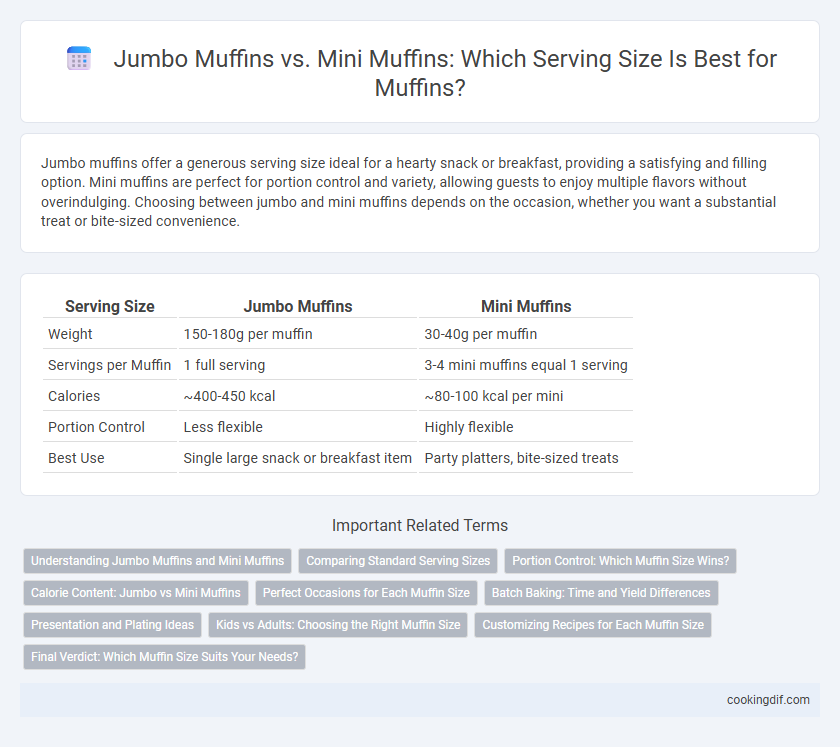 Jumbo Muffins vs. Mini Muffins: Which Serving Size Is Best for Muffins?

Jumbo muffins offer a generous serving size ideal for a hearty snack or breakfast, providing a satisfying and filling option. Mini muffins are perfect for portion control and variety, allowing guests to enjoy multiple flavors without overindulging. Choosing between jumbo and mini muffins depends on the occasion, whether you want a substantial treat or bite-sized convenience.

| Serving Size | Jumbo Muffins | Mini Muffins |
|---|---|---|
| Weight | 150-180g per muffin | 30-40g per muffin |
| Servings per Muffin | 1 full serving | 3-4 mini muffins equal 1 serving |
| Calories | ~400-450 kcal | ~80-100 kcal per mini |
| Portion Control | Less flexible | Highly flexible |
| Best Use | Single large snack or breakfast item | Party platters, bite-sized treats |

Important Related Terms

Understanding Jumbo Muffins and Mini Muffins
Comparing Standard Serving Sizes
Portion Control: Which Muffin Size Wins?
Calorie Content: Jumbo vs Mini Muffins
Perfect Occasions for Each Muffin Size
Batch Baking: Time and Yield Differences
Presentation and Plating Ideas
Kids vs Adults: Choosing the Right Muffin Size
Customizing Recipes for Each Muffin Size
Final Verdict: Which Muffin Size Suits Your Needs?

cookingdif.com