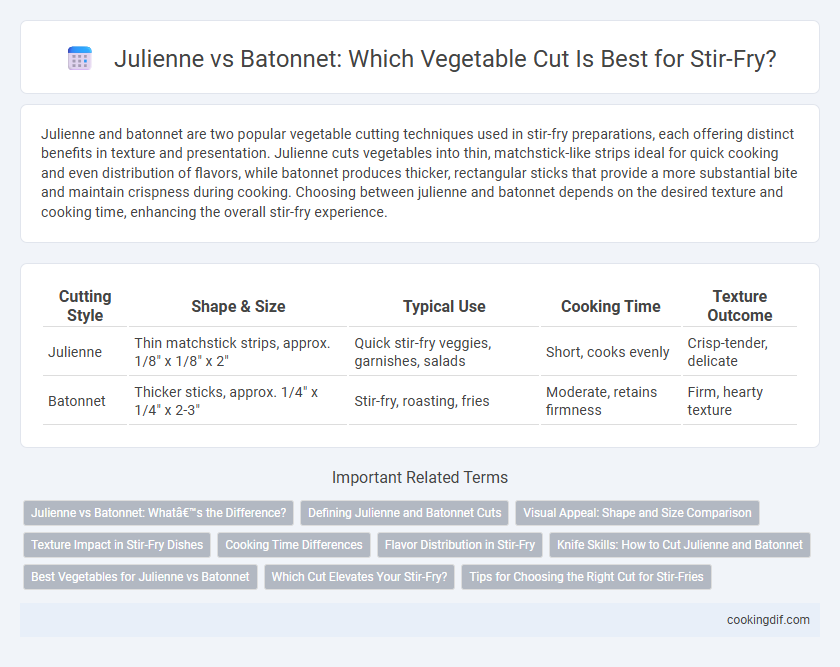 Julienne vs Batonnet: Which Vegetable Cut Is Best for Stir-Fry?

Julienne and batonnet are two popular vegetable cutting techniques used in stir-fry preparations, each offering distinct benefits in texture and presentation. Julienne cuts vegetables into thin, matchstick-like strips ideal for quick cooking and even distribution of flavors, while batonnet produces thicker, rectangular sticks that provide a more substantial bite and maintain crispness during cooking. Choosing between julienne and batonnet depends on the desired texture and cooking time, enhancing the overall stir-fry experience.

| Cutting Style | Shape & Size | Typical Use | Cooking Time | Texture Outcome |
|---|---|---|---|---|
| Julienne | Thin matchstick strips, approx. 1/8" x 1/8" x 2" | Quick stir-fry veggies, garnishes, salads | Short, cooks evenly | Crisp-tender, delicate |
| Batonnet | Thicker sticks, approx. 1/4" x 1/4" x 2-3" | Stir-fry, roasting, fries | Moderate, retains firmness | Firm, hearty texture |

Important Related Terms

Julienne vs Batonnet: Whatâ€™s the Difference?
Defining Julienne and Batonnet Cuts
Visual Appeal: Shape and Size Comparison
Texture Impact in Stir-Fry Dishes
Cooking Time Differences
Flavor Distribution in Stir-Fry
Knife Skills: How to Cut Julienne and Batonnet
Best Vegetables for Julienne vs Batonnet
Which Cut Elevates Your Stir-Fry?
Tips for Choosing the Right Cut for Stir-Fries

cookingdif.com