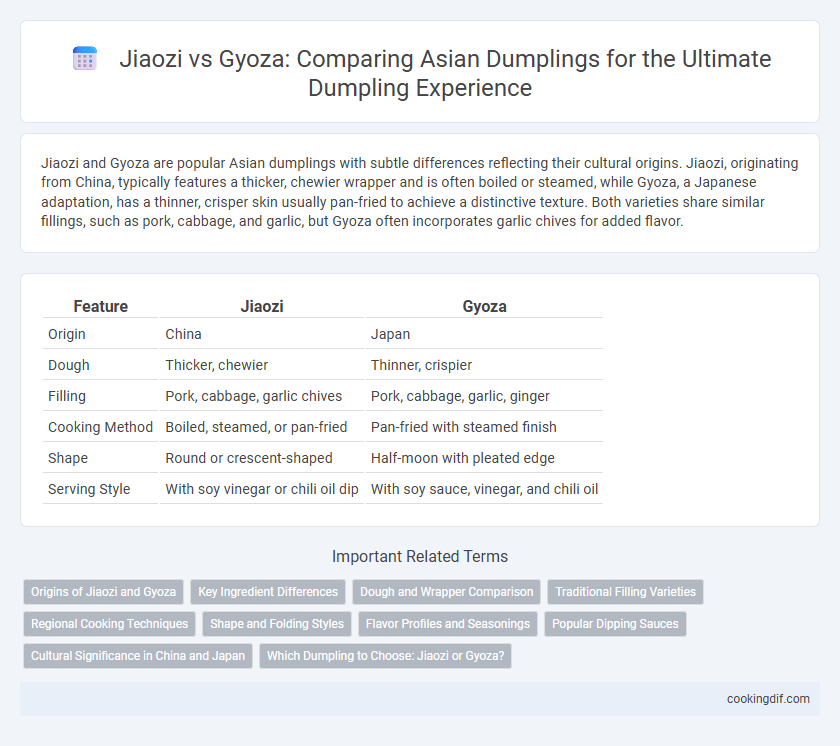 Jiaozi vs Gyoza: Comparing Asian Dumplings for the Ultimate Dumpling Experience

Jiaozi and Gyoza are popular Asian dumplings with subtle differences reflecting their cultural origins. Jiaozi, originating from China, typically features a thicker, chewier wrapper and is often boiled or steamed, while Gyoza, a Japanese adaptation, has a thinner, crisper skin usually pan-fried to achieve a distinctive texture. Both varieties share similar fillings, such as pork, cabbage, and garlic, but Gyoza often incorporates garlic chives for added flavor.

| Feature | Jiaozi | Gyoza |
|---|---|---|
| Origin | China | Japan |
| Dough | Thicker, chewier | Thinner, crispier |
| Filling | Pork, cabbage, garlic chives | Pork, cabbage, garlic, ginger |
| Cooking Method | Boiled, steamed, or pan-fried | Pan-fried with steamed finish |
| Shape | Round or crescent-shaped | Half-moon with pleated edge |
| Serving Style | With soy vinegar or chili oil dip | With soy sauce, vinegar, and chili oil |

Important Related Terms

Origins of Jiaozi and Gyoza
Key Ingredient Differences
Dough and Wrapper Comparison
Traditional Filling Varieties
Regional Cooking Techniques
Shape and Folding Styles
Flavor Profiles and Seasonings
Popular Dipping Sauces
Cultural Significance in China and Japan
Which Dumpling to Choose: Jiaozi or Gyoza?

cookingdif.com