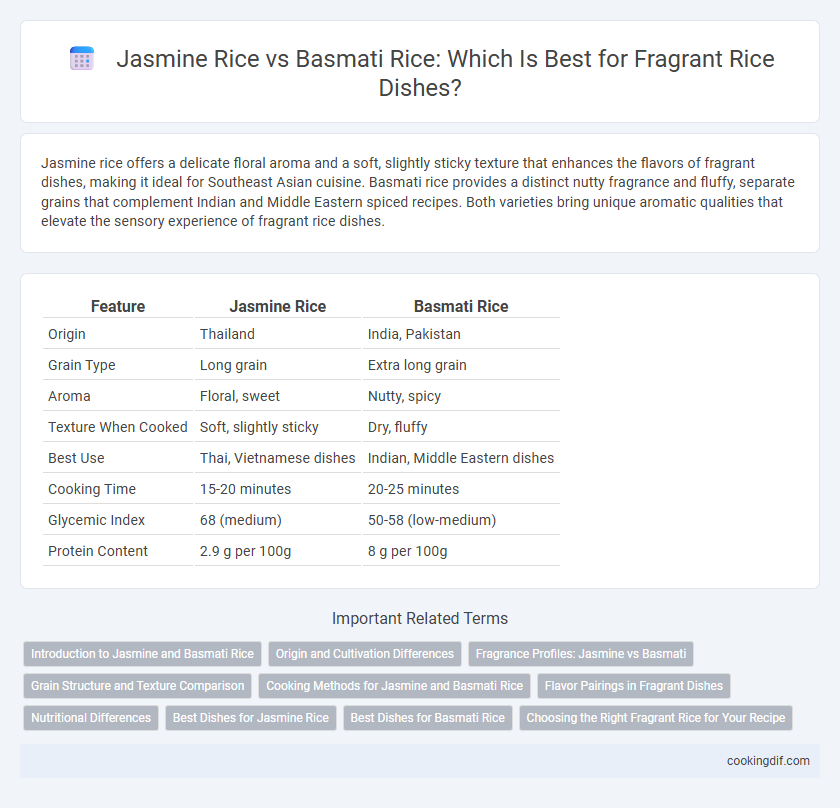 Jasmine Rice vs Basmati Rice: Which Is Best for Fragrant Rice Dishes?

Jasmine rice offers a delicate floral aroma and a soft, slightly sticky texture that enhances the flavors of fragrant dishes, making it ideal for Southeast Asian cuisine. Basmati rice provides a distinct nutty fragrance and fluffy, separate grains that complement Indian and Middle Eastern spiced recipes. Both varieties bring unique aromatic qualities that elevate the sensory experience of fragrant rice dishes.

| Feature | Jasmine Rice | Basmati Rice |
|---|---|---|
| Origin | Thailand | India, Pakistan |
| Grain Type | Long grain | Extra long grain |
| Aroma | Floral, sweet | Nutty, spicy |
| Texture When Cooked | Soft, slightly sticky | Dry, fluffy |
| Best Use | Thai, Vietnamese dishes | Indian, Middle Eastern dishes |
| Cooking Time | 15-20 minutes | 20-25 minutes |
| Glycemic Index | 68 (medium) | 50-58 (low-medium) |
| Protein Content | 2.9 g per 100g | 8 g per 100g |

Important Related Terms

Introduction to Jasmine and Basmati Rice
Origin and Cultivation Differences
Fragrance Profiles: Jasmine vs Basmati
Grain Structure and Texture Comparison
Cooking Methods for Jasmine and Basmati Rice
Flavor Pairings in Fragrant Dishes
Nutritional Differences
Best Dishes for Jasmine Rice
Best Dishes for Basmati Rice
Choosing the Right Fragrant Rice for Your Recipe

cookingdif.com