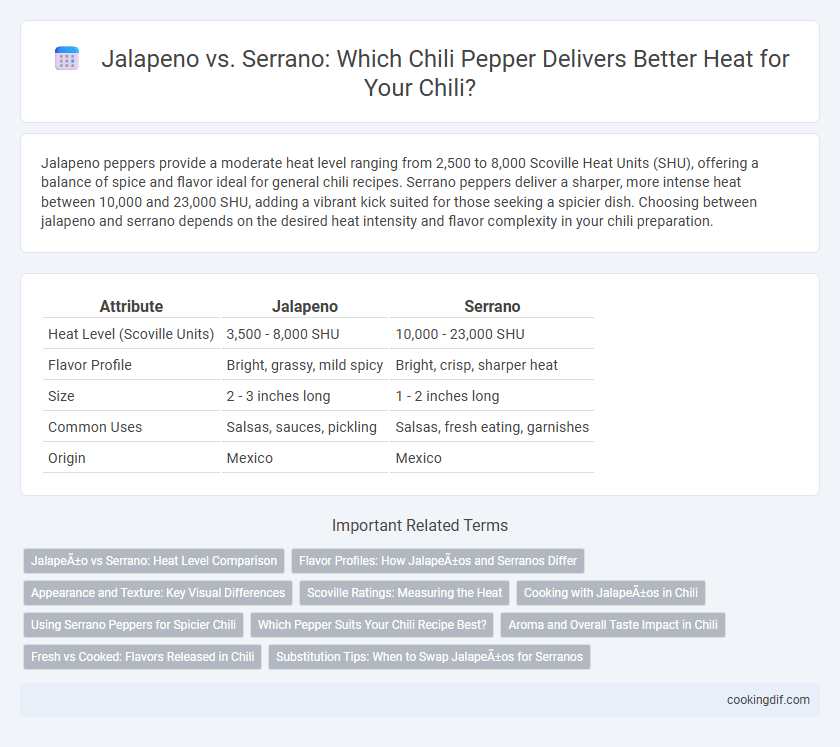 Jalapeno vs. Serrano: Which Chili Pepper Delivers Better Heat for Your Chili?

Jalapeno peppers provide a moderate heat level ranging from 2,500 to 8,000 Scoville Heat Units (SHU), offering a balance of spice and flavor ideal for general chili recipes. Serrano peppers deliver a sharper, more intense heat between 10,000 and 23,000 SHU, adding a vibrant kick suited for those seeking a spicier dish. Choosing between jalapeno and serrano depends on the desired heat intensity and flavor complexity in your chili preparation.

| Attribute | Jalapeno | Serrano |
|---|---|---|
| Heat Level (Scoville Units) | 3,500 - 8,000 SHU | 10,000 - 23,000 SHU |
| Flavor Profile | Bright, grassy, mild spicy | Bright, crisp, sharper heat |
| Size | 2 - 3 inches long | 1 - 2 inches long |
| Common Uses | Salsas, sauces, pickling | Salsas, fresh eating, garnishes |
| Origin | Mexico | Mexico |

Important Related Terms

JalapeÃ±o vs Serrano: Heat Level Comparison
Flavor Profiles: How JalapeÃ±os and Serranos Differ
Appearance and Texture: Key Visual Differences
Scoville Ratings: Measuring the Heat
Cooking with JalapeÃ±os in Chili
Using Serrano Peppers for Spicier Chili
Which Pepper Suits Your Chili Recipe Best?
Aroma and Overall Taste Impact in Chili
Fresh vs Cooked: Flavors Released in Chili
Substitution Tips: When to Swap JalapeÃ±os for Serranos

cookingdif.com