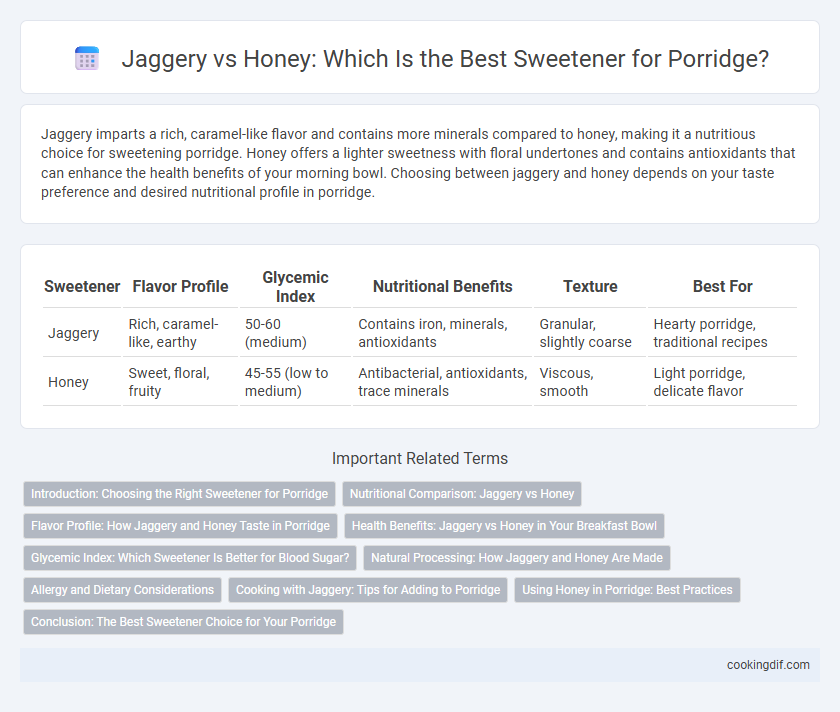 Jaggery vs Honey: Which Is the Best Sweetener for Porridge?

Jaggery imparts a rich, caramel-like flavor and contains more minerals compared to honey, making it a nutritious choice for sweetening porridge. Honey offers a lighter sweetness with floral undertones and contains antioxidants that can enhance the health benefits of your morning bowl. Choosing between jaggery and honey depends on your taste preference and desired nutritional profile in porridge.

| Sweetener | Flavor Profile | Glycemic Index | Nutritional Benefits | Texture | Best For |
|---|---|---|---|---|---|
| Jaggery | Rich, caramel-like, earthy | 50-60 (medium) | Contains iron, minerals, antioxidants | Granular, slightly coarse | Hearty porridge, traditional recipes |
| Honey | Sweet, floral, fruity | 45-55 (low to medium) | Antibacterial, antioxidants, trace minerals | Viscous, smooth | Light porridge, delicate flavor |

Important Related Terms

Introduction: Choosing the Right Sweetener for Porridge
Nutritional Comparison: Jaggery vs Honey
Flavor Profile: How Jaggery and Honey Taste in Porridge
Health Benefits: Jaggery vs Honey in Your Breakfast Bowl
Glycemic Index: Which Sweetener Is Better for Blood Sugar?
Natural Processing: How Jaggery and Honey Are Made
Allergy and Dietary Considerations
Cooking with Jaggery: Tips for Adding to Porridge
Using Honey in Porridge: Best Practices
Conclusion: The Best Sweetener Choice for Your Porridge

cookingdif.com