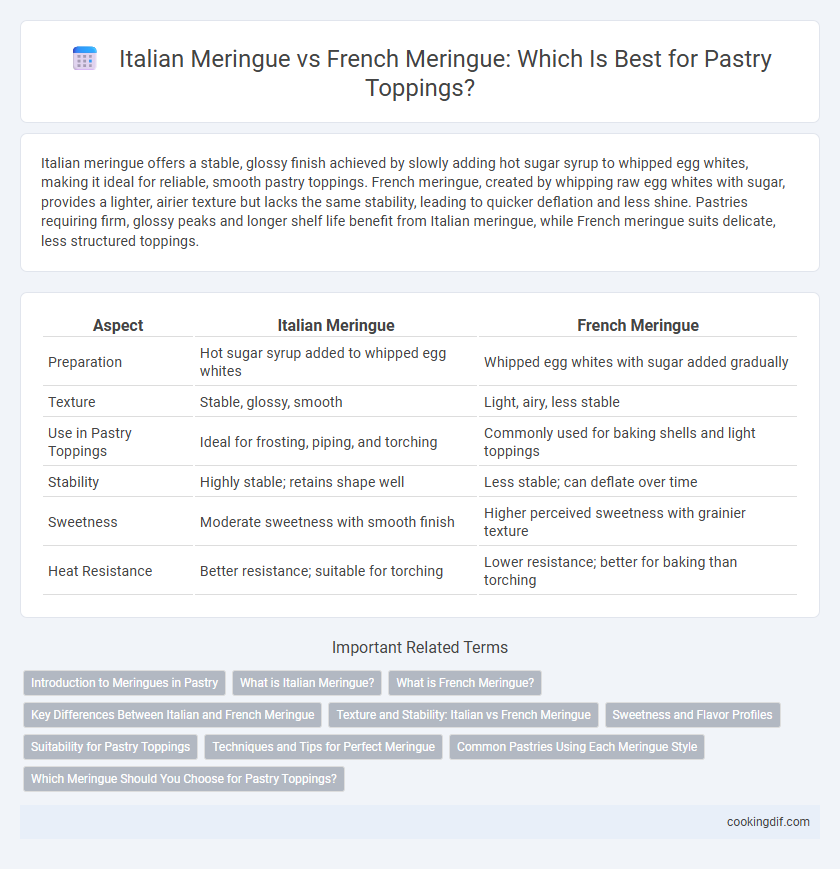 Italian Meringue vs French Meringue: Which Is Best for Pastry Toppings?

Italian meringue offers a stable, glossy finish achieved by slowly adding hot sugar syrup to whipped egg whites, making it ideal for reliable, smooth pastry toppings. French meringue, created by whipping raw egg whites with sugar, provides a lighter, airier texture but lacks the same stability, leading to quicker deflation and less shine. Pastries requiring firm, glossy peaks and longer shelf life benefit from Italian meringue, while French meringue suits delicate, less structured toppings.

| Aspect | Italian Meringue | French Meringue |
|---|---|---|
| Preparation | Hot sugar syrup added to whipped egg whites | Whipped egg whites with sugar added gradually |
| Texture | Stable, glossy, smooth | Light, airy, less stable |
| Use in Pastry Toppings | Ideal for frosting, piping, and torching | Commonly used for baking shells and light toppings |
| Stability | Highly stable; retains shape well | Less stable; can deflate over time |
| Sweetness | Moderate sweetness with smooth finish | Higher perceived sweetness with grainier texture |
| Heat Resistance | Better resistance; suitable for torching | Lower resistance; better for baking than torching |

Important Related Terms

Introduction to Meringues in Pastry
What is Italian Meringue?
What is French Meringue?
Key Differences Between Italian and French Meringue
Texture and Stability: Italian vs French Meringue
Sweetness and Flavor Profiles
Suitability for Pastry Toppings
Techniques and Tips for Perfect Meringue
Common Pastries Using Each Meringue Style
Which Meringue Should You Choose for Pastry Toppings?

cookingdif.com