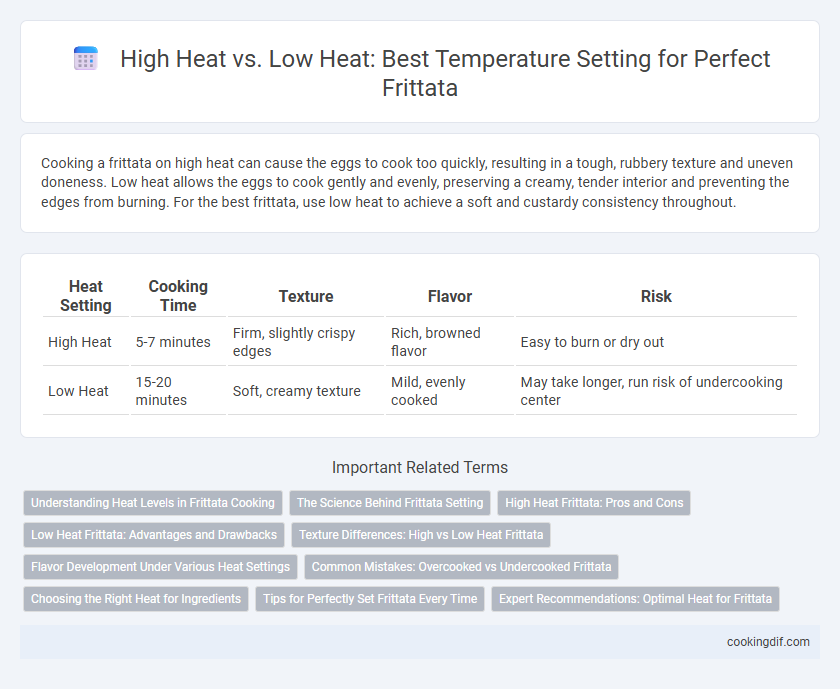 High Heat vs. Low Heat: Best Temperature Setting for Perfect Frittata

Cooking a frittata on high heat can cause the eggs to cook too quickly, resulting in a tough, rubbery texture and uneven doneness. Low heat allows the eggs to cook gently and evenly, preserving a creamy, tender interior and preventing the edges from burning. For the best frittata, use low heat to achieve a soft and custardy consistency throughout.

| Heat Setting | Cooking Time | Texture | Flavor | Risk |
|---|---|---|---|---|
| High Heat | 5-7 minutes | Firm, slightly crispy edges | Rich, browned flavor | Easy to burn or dry out |
| Low Heat | 15-20 minutes | Soft, creamy texture | Mild, evenly cooked | May take longer, run risk of undercooking center |

Important Related Terms

Understanding Heat Levels in Frittata Cooking
The Science Behind Frittata Setting
High Heat Frittata: Pros and Cons
Low Heat Frittata: Advantages and Drawbacks
Texture Differences: High vs Low Heat Frittata
Flavor Development Under Various Heat Settings
Common Mistakes: Overcooked vs Undercooked Frittata
Choosing the Right Heat for Ingredients
Tips for Perfectly Set Frittata Every Time
Expert Recommendations: Optimal Heat for Frittata

cookingdif.com