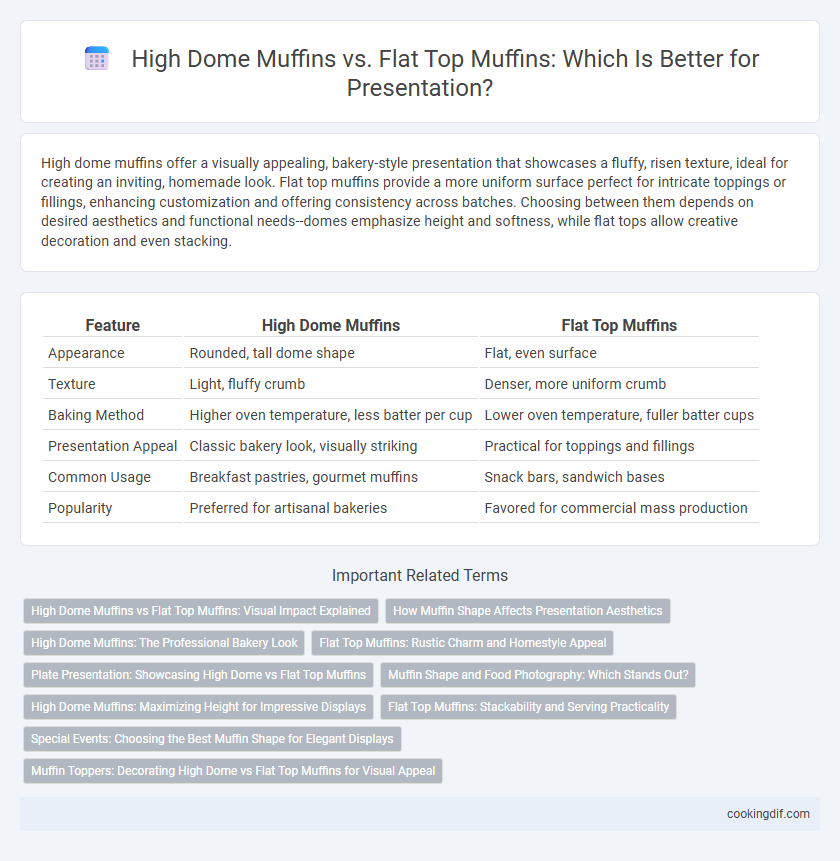 High Dome Muffins vs. Flat Top Muffins: Which Is Better for Presentation?

High dome muffins offer a visually appealing, bakery-style presentation that showcases a fluffy, risen texture, ideal for creating an inviting, homemade look. Flat top muffins provide a more uniform surface perfect for intricate toppings or fillings, enhancing customization and offering consistency across batches. Choosing between them depends on desired aesthetics and functional needs--domes emphasize height and softness, while flat tops allow creative decoration and even stacking.

| Feature | High Dome Muffins | Flat Top Muffins |
|---|---|---|
| Appearance | Rounded, tall dome shape | Flat, even surface |
| Texture | Light, fluffy crumb | Denser, more uniform crumb |
| Baking Method | Higher oven temperature, less batter per cup | Lower oven temperature, fuller batter cups |
| Presentation Appeal | Classic bakery look, visually striking | Practical for toppings and fillings |
| Common Usage | Breakfast pastries, gourmet muffins | Snack bars, sandwich bases |
| Popularity | Preferred for artisanal bakeries | Favored for commercial mass production |

Important Related Terms

High Dome Muffins vs Flat Top Muffins: Visual Impact Explained

How Muffin Shape Affects Presentation Aesthetics

High Dome Muffins: The Professional Bakery Look

Flat Top Muffins: Rustic Charm and Homestyle Appeal

Plate Presentation: Showcasing High Dome vs Flat Top Muffins

Muffin Shape and Food Photography: Which Stands Out?

High Dome Muffins: Maximizing Height for Impressive Displays

Flat Top Muffins: Stackability and Serving Practicality

Special Events: Choosing the Best Muffin Shape for Elegant Displays

Muffin Toppers: Decorating High Dome vs Flat Top Muffins for Visual Appeal

cookingdif.com