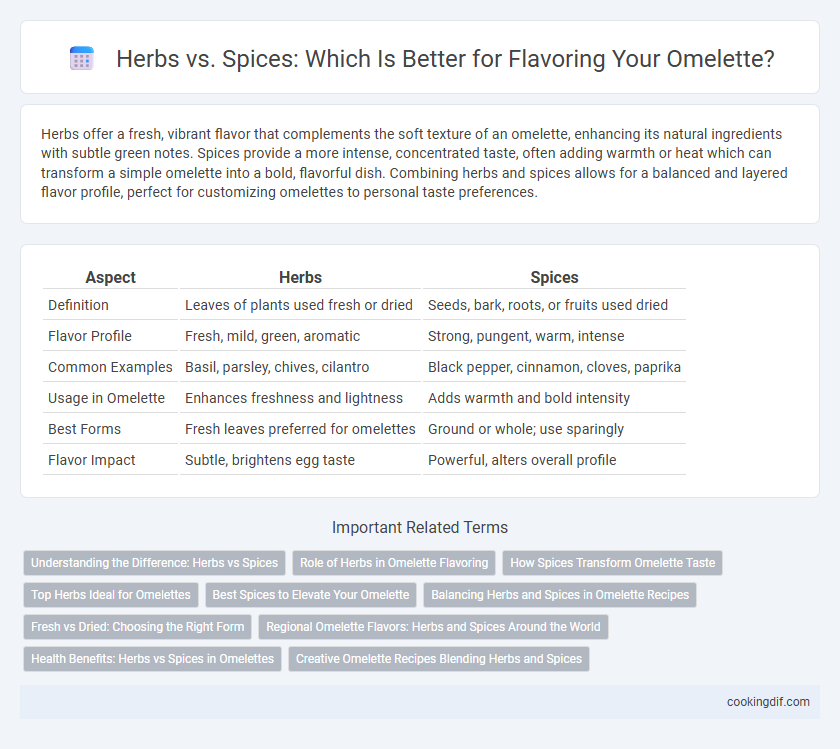 Herbs vs. Spices: Which Is Better for Flavoring Your Omelette?

Herbs offer a fresh, vibrant flavor that complements the soft texture of an omelette, enhancing its natural ingredients with subtle green notes. Spices provide a more intense, concentrated taste, often adding warmth or heat which can transform a simple omelette into a bold, flavorful dish. Combining herbs and spices allows for a balanced and layered flavor profile, perfect for customizing omelettes to personal taste preferences.

| Aspect | Herbs | Spices |
|---|---|---|
| Definition | Leaves of plants used fresh or dried | Seeds, bark, roots, or fruits used dried |
| Flavor Profile | Fresh, mild, green, aromatic | Strong, pungent, warm, intense |
| Common Examples | Basil, parsley, chives, cilantro | Black pepper, cinnamon, cloves, paprika |
| Usage in Omelette | Enhances freshness and lightness | Adds warmth and bold intensity |
| Best Forms | Fresh leaves preferred for omelettes | Ground or whole; use sparingly |
| Flavor Impact | Subtle, brightens egg taste | Powerful, alters overall profile |

Important Related Terms

Understanding the Difference: Herbs vs Spices
Role of Herbs in Omelette Flavoring
How Spices Transform Omelette Taste
Top Herbs Ideal for Omelettes
Best Spices to Elevate Your Omelette
Balancing Herbs and Spices in Omelette Recipes
Fresh vs Dried: Choosing the Right Form
Regional Omelette Flavors: Herbs and Spices Around the World
Health Benefits: Herbs vs Spices in Omelettes
Creative Omelette Recipes Blending Herbs and Spices

cookingdif.com