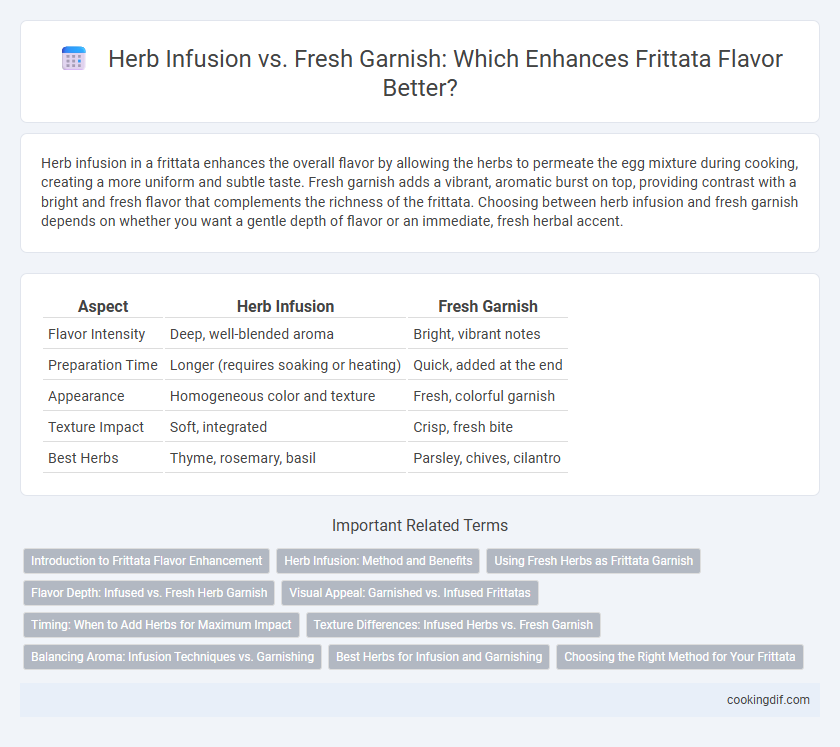 Herb Infusion vs. Fresh Garnish: Which Enhances Frittata Flavor Better?

Herb infusion in a frittata enhances the overall flavor by allowing the herbs to permeate the egg mixture during cooking, creating a more uniform and subtle taste. Fresh garnish adds a vibrant, aromatic burst on top, providing contrast with a bright and fresh flavor that complements the richness of the frittata. Choosing between herb infusion and fresh garnish depends on whether you want a gentle depth of flavor or an immediate, fresh herbal accent.

| Aspect | Herb Infusion | Fresh Garnish |
|---|---|---|
| Flavor Intensity | Deep, well-blended aroma | Bright, vibrant notes |
| Preparation Time | Longer (requires soaking or heating) | Quick, added at the end |
| Appearance | Homogeneous color and texture | Fresh, colorful garnish |
| Texture Impact | Soft, integrated | Crisp, fresh bite |
| Best Herbs | Thyme, rosemary, basil | Parsley, chives, cilantro |

Important Related Terms

Introduction to Frittata Flavor Enhancement
Herb Infusion: Method and Benefits
Using Fresh Herbs as Frittata Garnish
Flavor Depth: Infused vs. Fresh Herb Garnish
Visual Appeal: Garnished vs. Infused Frittatas
Timing: When to Add Herbs for Maximum Impact
Texture Differences: Infused Herbs vs. Fresh Garnish
Balancing Aroma: Infusion Techniques vs. Garnishing
Best Herbs for Infusion and Garnishing
Choosing the Right Method for Your Frittata

cookingdif.com