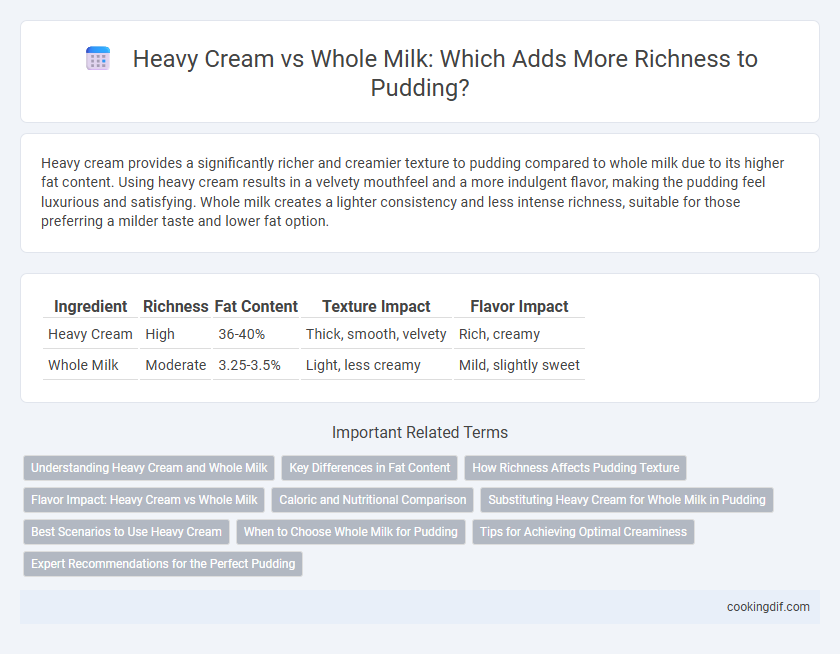 Heavy Cream vs Whole Milk: Which Adds More Richness to Pudding?

Heavy cream provides a significantly richer and creamier texture to pudding compared to whole milk due to its higher fat content. Using heavy cream results in a velvety mouthfeel and a more indulgent flavor, making the pudding feel luxurious and satisfying. Whole milk creates a lighter consistency and less intense richness, suitable for those preferring a milder taste and lower fat option.

| Ingredient | Richness | Fat Content | Texture Impact | Flavor Impact |
|---|---|---|---|---|
| Heavy Cream | High | 36-40% | Thick, smooth, velvety | Rich, creamy |
| Whole Milk | Moderate | 3.25-3.5% | Light, less creamy | Mild, slightly sweet |

Important Related Terms

Understanding Heavy Cream and Whole Milk
Key Differences in Fat Content
How Richness Affects Pudding Texture
Flavor Impact: Heavy Cream vs Whole Milk
Caloric and Nutritional Comparison
Substituting Heavy Cream for Whole Milk in Pudding
Best Scenarios to Use Heavy Cream
When to Choose Whole Milk for Pudding
Tips for Achieving Optimal Creaminess
Expert Recommendations for the Perfect Pudding

cookingdif.com