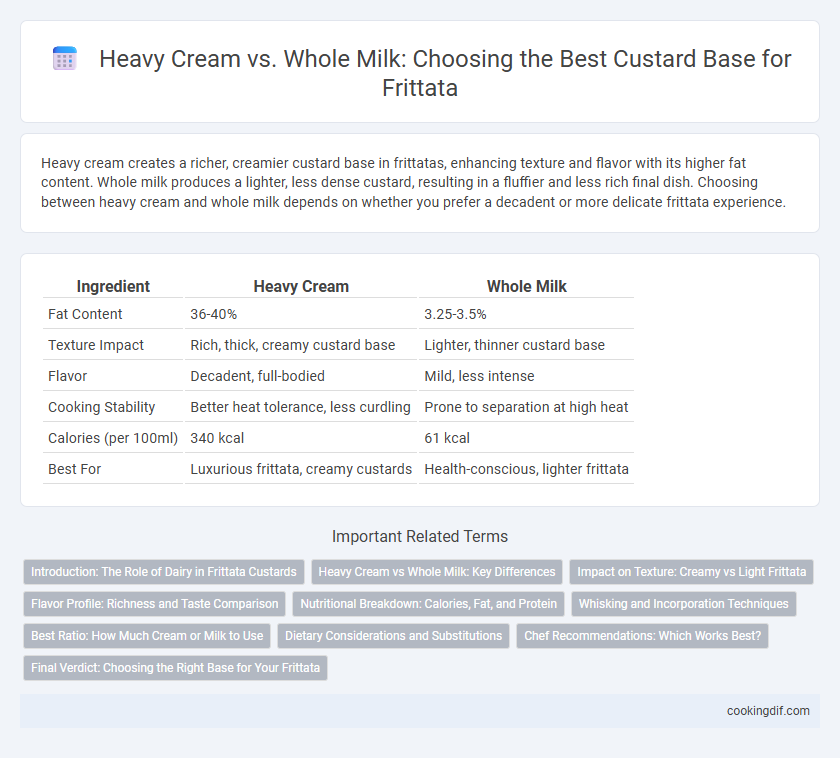 Heavy Cream vs. Whole Milk: Choosing the Best Custard Base for Frittata

Heavy cream creates a richer, creamier custard base in frittatas, enhancing texture and flavor with its higher fat content. Whole milk produces a lighter, less dense custard, resulting in a fluffier and less rich final dish. Choosing between heavy cream and whole milk depends on whether you prefer a decadent or more delicate frittata experience.

| Ingredient | Heavy Cream | Whole Milk |
|---|---|---|
| Fat Content | 36-40% | 3.25-3.5% |
| Texture Impact | Rich, thick, creamy custard base | Lighter, thinner custard base |
| Flavor | Decadent, full-bodied | Mild, less intense |
| Cooking Stability | Better heat tolerance, less curdling | Prone to separation at high heat |
| Calories (per 100ml) | 340 kcal | 61 kcal |
| Best For | Luxurious frittata, creamy custards | Health-conscious, lighter frittata |

Important Related Terms

Introduction: The Role of Dairy in Frittata Custards
Heavy Cream vs Whole Milk: Key Differences
Impact on Texture: Creamy vs Light Frittata
Flavor Profile: Richness and Taste Comparison
Nutritional Breakdown: Calories, Fat, and Protein
Whisking and Incorporation Techniques
Best Ratio: How Much Cream or Milk to Use
Dietary Considerations and Substitutions
Chef Recommendations: Which Works Best?
Final Verdict: Choosing the Right Base for Your Frittata

cookingdif.com