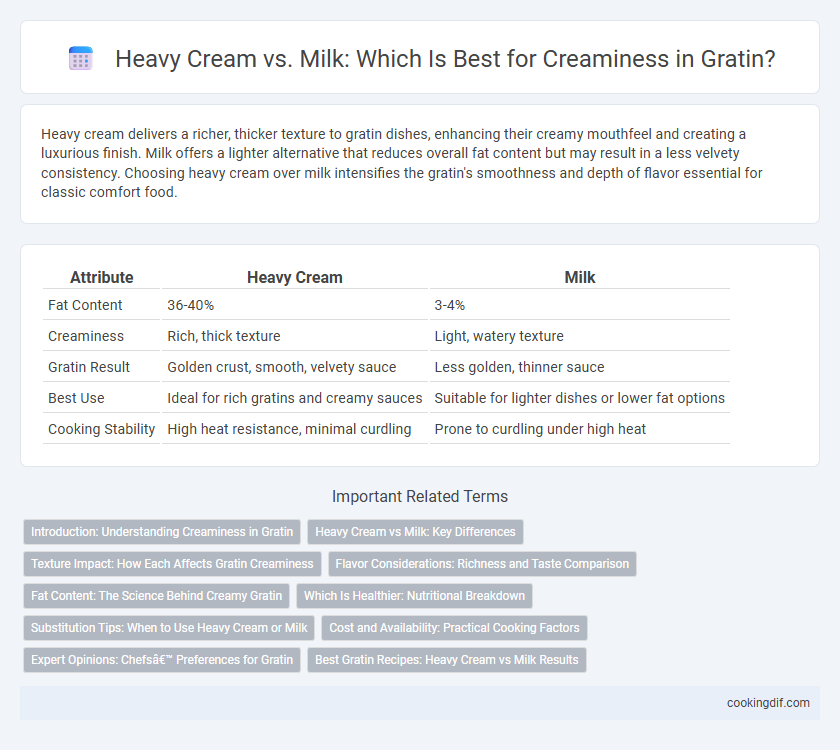 Heavy Cream vs. Milk: Which Is Best for Creaminess in Gratin?

Heavy cream delivers a richer, thicker texture to gratin dishes, enhancing their creamy mouthfeel and creating a luxurious finish. Milk offers a lighter alternative that reduces overall fat content but may result in a less velvety consistency. Choosing heavy cream over milk intensifies the gratin's smoothness and depth of flavor essential for classic comfort food.

| Attribute | Heavy Cream | Milk |
|---|---|---|
| Fat Content | 36-40% | 3-4% |
| Creaminess | Rich, thick texture | Light, watery texture |
| Gratin Result | Golden crust, smooth, velvety sauce | Less golden, thinner sauce |
| Best Use | Ideal for rich gratins and creamy sauces | Suitable for lighter dishes or lower fat options |
| Cooking Stability | High heat resistance, minimal curdling | Prone to curdling under high heat |

Important Related Terms

Introduction: Understanding Creaminess in Gratin
Heavy Cream vs Milk: Key Differences
Texture Impact: How Each Affects Gratin Creaminess
Flavor Considerations: Richness and Taste Comparison
Fat Content: The Science Behind Creamy Gratin
Which Is Healthier: Nutritional Breakdown
Substitution Tips: When to Use Heavy Cream or Milk
Cost and Availability: Practical Cooking Factors
Expert Opinions: Chefsâ€™ Preferences for Gratin
Best Gratin Recipes: Heavy Cream vs Milk Results

cookingdif.com