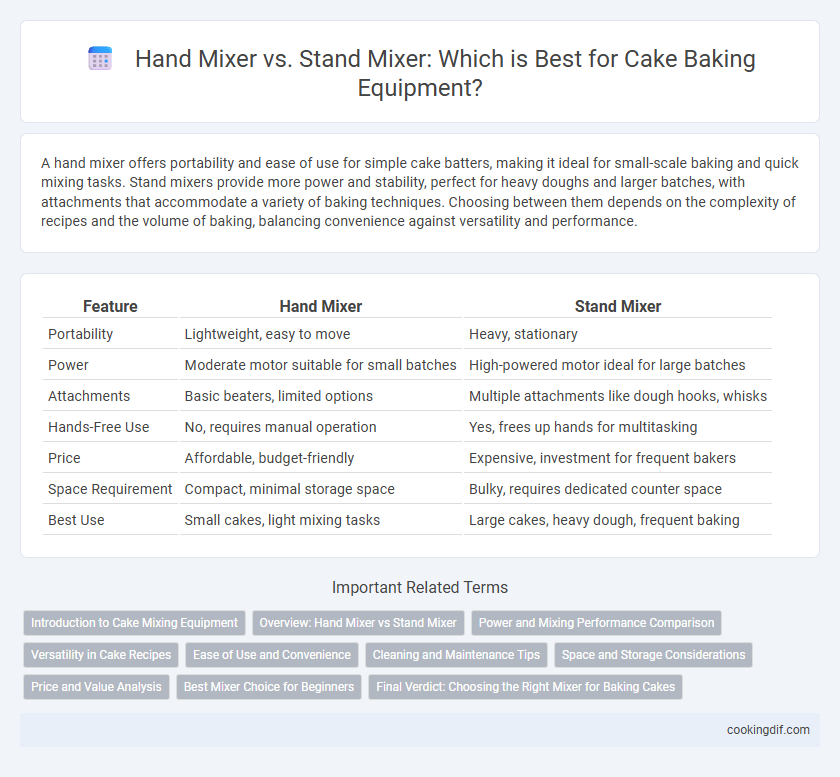 Hand Mixer vs. Stand Mixer: Which is Best for Cake Baking Equipment?

A hand mixer offers portability and ease of use for simple cake batters, making it ideal for small-scale baking and quick mixing tasks. Stand mixers provide more power and stability, perfect for heavy doughs and larger batches, with attachments that accommodate a variety of baking techniques. Choosing between them depends on the complexity of recipes and the volume of baking, balancing convenience against versatility and performance.

| Feature | Hand Mixer | Stand Mixer |
|---|---|---|
| Portability | Lightweight, easy to move | Heavy, stationary |
| Power | Moderate motor suitable for small batches | High-powered motor ideal for large batches |
| Attachments | Basic beaters, limited options | Multiple attachments like dough hooks, whisks |
| Hands-Free Use | No, requires manual operation | Yes, frees up hands for multitasking |
| Price | Affordable, budget-friendly | Expensive, investment for frequent bakers |
| Space Requirement | Compact, minimal storage space | Bulky, requires dedicated counter space |
| Best Use | Small cakes, light mixing tasks | Large cakes, heavy dough, frequent baking |

Important Related Terms

Introduction to Cake Mixing Equipment
Overview: Hand Mixer vs Stand Mixer
Power and Mixing Performance Comparison
Versatility in Cake Recipes
Ease of Use and Convenience
Cleaning and Maintenance Tips
Space and Storage Considerations
Price and Value Analysis
Best Mixer Choice for Beginners
Final Verdict: Choosing the Right Mixer for Baking Cakes

cookingdif.com