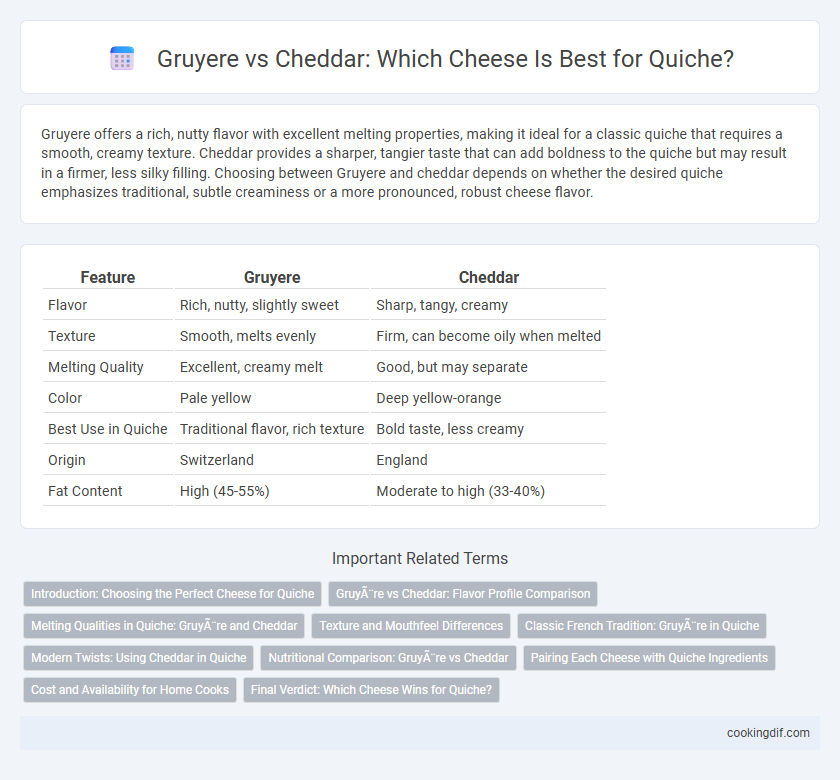 Gruyere vs Cheddar: Which Cheese Is Best for Quiche?

Gruyere offers a rich, nutty flavor with excellent melting properties, making it ideal for a classic quiche that requires a smooth, creamy texture. Cheddar provides a sharper, tangier taste that can add boldness to the quiche but may result in a firmer, less silky filling. Choosing between Gruyere and cheddar depends on whether the desired quiche emphasizes traditional, subtle creaminess or a more pronounced, robust cheese flavor.

| Feature | Gruyere | Cheddar |
|---|---|---|
| Flavor | Rich, nutty, slightly sweet | Sharp, tangy, creamy |
| Texture | Smooth, melts evenly | Firm, can become oily when melted |
| Melting Quality | Excellent, creamy melt | Good, but may separate |
| Color | Pale yellow | Deep yellow-orange |
| Best Use in Quiche | Traditional flavor, rich texture | Bold taste, less creamy |
| Origin | Switzerland | England |
| Fat Content | High (45-55%) | Moderate to high (33-40%) |

Important Related Terms

Introduction: Choosing the Perfect Cheese for Quiche
GruyÃ¨re vs Cheddar: Flavor Profile Comparison
Melting Qualities in Quiche: GruyÃ¨re and Cheddar
Texture and Mouthfeel Differences
Classic French Tradition: GruyÃ¨re in Quiche
Modern Twists: Using Cheddar in Quiche
Nutritional Comparison: GruyÃ¨re vs Cheddar
Pairing Each Cheese with Quiche Ingredients
Cost and Availability for Home Cooks
Final Verdict: Which Cheese Wins for Quiche?

cookingdif.com