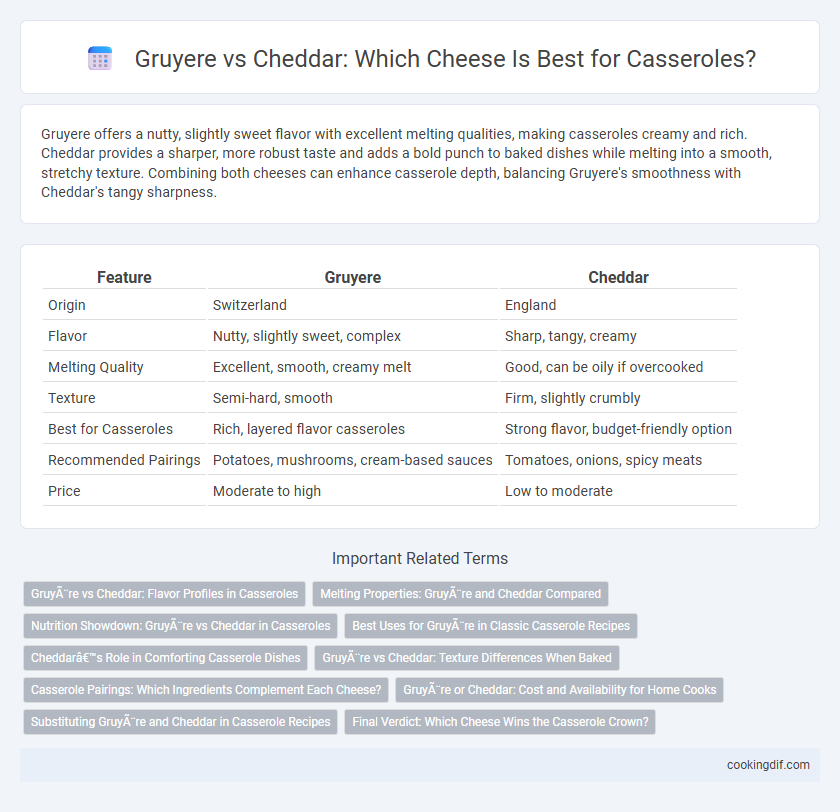 Gruyere vs Cheddar: Which Cheese Is Best for Casseroles?

Gruyere offers a nutty, slightly sweet flavor with excellent melting qualities, making casseroles creamy and rich. Cheddar provides a sharper, more robust taste and adds a bold punch to baked dishes while melting into a smooth, stretchy texture. Combining both cheeses can enhance casserole depth, balancing Gruyere's smoothness with Cheddar's tangy sharpness.

| Feature | Gruyere | Cheddar |
|---|---|---|
| Origin | Switzerland | England |
| Flavor | Nutty, slightly sweet, complex | Sharp, tangy, creamy |
| Melting Quality | Excellent, smooth, creamy melt | Good, can be oily if overcooked |
| Texture | Semi-hard, smooth | Firm, slightly crumbly |
| Best for Casseroles | Rich, layered flavor casseroles | Strong flavor, budget-friendly option |
| Recommended Pairings | Potatoes, mushrooms, cream-based sauces | Tomatoes, onions, spicy meats |
| Price | Moderate to high | Low to moderate |

Important Related Terms

GruyÃ¨re vs Cheddar: Flavor Profiles in Casseroles

Melting Properties: GruyÃ¨re and Cheddar Compared

Nutrition Showdown: GruyÃ¨re vs Cheddar in Casseroles

Best Uses for GruyÃ¨re in Classic Casserole Recipes

Cheddarâ€™s Role in Comforting Casserole Dishes

GruyÃ¨re vs Cheddar: Texture Differences When Baked

Casserole Pairings: Which Ingredients Complement Each Cheese?

GruyÃ¨re or Cheddar: Cost and Availability for Home Cooks

Substituting GruyÃ¨re and Cheddar in Casserole Recipes

Final Verdict: Which Cheese Wins the Casserole Crown?

cookingdif.com