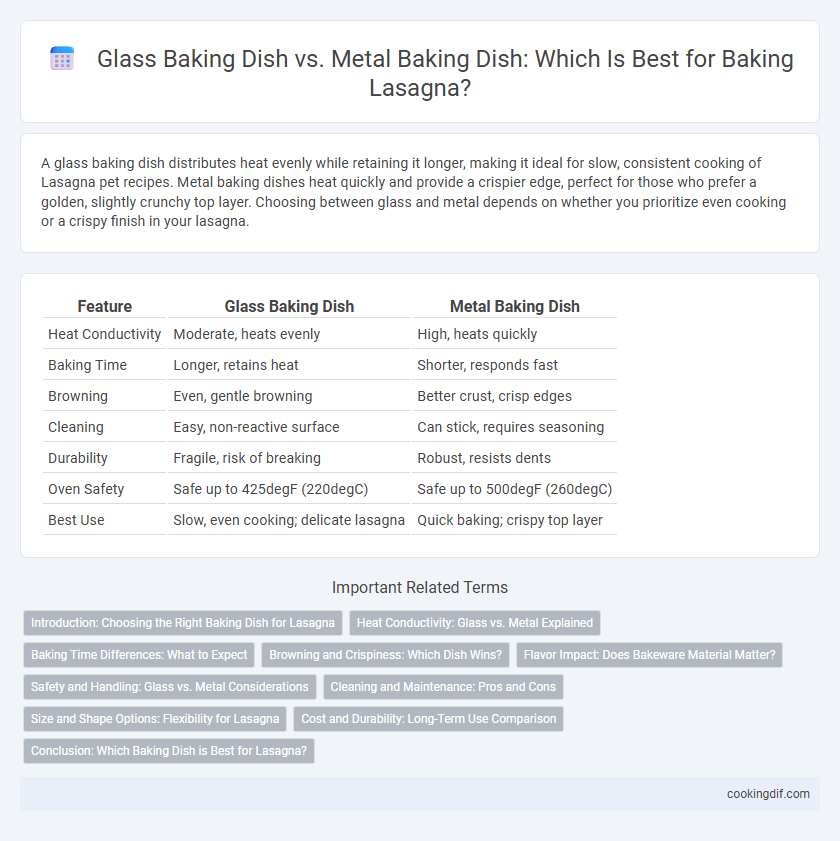 Glass Baking Dish vs. Metal Baking Dish: Which Is Best for Baking Lasagna?

A glass baking dish distributes heat evenly while retaining it longer, making it ideal for slow, consistent cooking of Lasagna pet recipes. Metal baking dishes heat quickly and provide a crispier edge, perfect for those who prefer a golden, slightly crunchy top layer. Choosing between glass and metal depends on whether you prioritize even cooking or a crispy finish in your lasagna.

| Feature | Glass Baking Dish | Metal Baking Dish |
|---|---|---|
| Heat Conductivity | Moderate, heats evenly | High, heats quickly |
| Baking Time | Longer, retains heat | Shorter, responds fast |
| Browning | Even, gentle browning | Better crust, crisp edges |
| Cleaning | Easy, non-reactive surface | Can stick, requires seasoning |
| Durability | Fragile, risk of breaking | Robust, resists dents |
| Oven Safety | Safe up to 425degF (220degC) | Safe up to 500degF (260degC) |
| Best Use | Slow, even cooking; delicate lasagna | Quick baking; crispy top layer |

Important Related Terms

Introduction: Choosing the Right Baking Dish for Lasagna

Heat Conductivity: Glass vs. Metal Explained

Baking Time Differences: What to Expect

Browning and Crispiness: Which Dish Wins?

Flavor Impact: Does Bakeware Material Matter?

Safety and Handling: Glass vs. Metal Considerations

Cleaning and Maintenance: Pros and Cons

Size and Shape Options: Flexibility for Lasagna

Cost and Durability: Long-Term Use Comparison

Conclusion: Which Baking Dish is Best for Lasagna?

cookingdif.com