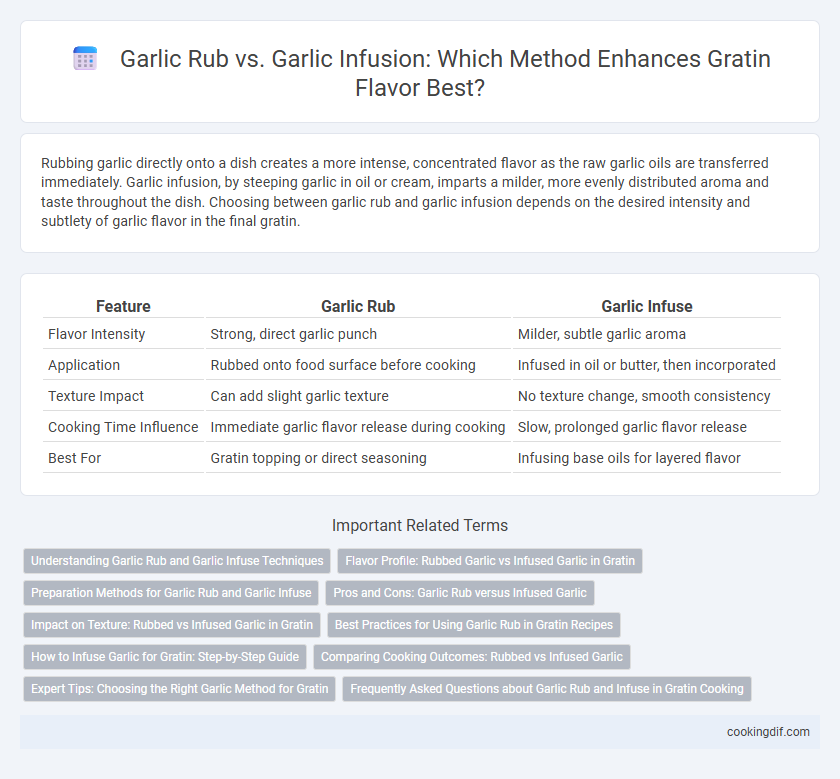 Garlic Rub vs. Garlic Infusion: Which Method Enhances Gratin Flavor Best?

Rubbing garlic directly onto a dish creates a more intense, concentrated flavor as the raw garlic oils are transferred immediately. Garlic infusion, by steeping garlic in oil or cream, imparts a milder, more evenly distributed aroma and taste throughout the dish. Choosing between garlic rub and garlic infusion depends on the desired intensity and subtlety of garlic flavor in the final gratin.

| Feature | Garlic Rub | Garlic Infuse |
|---|---|---|
| Flavor Intensity | Strong, direct garlic punch | Milder, subtle garlic aroma |
| Application | Rubbed onto food surface before cooking | Infused in oil or butter, then incorporated |
| Texture Impact | Can add slight garlic texture | No texture change, smooth consistency |
| Cooking Time Influence | Immediate garlic flavor release during cooking | Slow, prolonged garlic flavor release |
| Best For | Gratin topping or direct seasoning | Infusing base oils for layered flavor |

Important Related Terms

Understanding Garlic Rub and Garlic Infuse Techniques

Flavor Profile: Rubbed Garlic vs Infused Garlic in Gratin

Preparation Methods for Garlic Rub and Garlic Infuse

Pros and Cons: Garlic Rub versus Infused Garlic

Impact on Texture: Rubbed vs Infused Garlic in Gratin

Best Practices for Using Garlic Rub in Gratin Recipes

How to Infuse Garlic for Gratin: Step-by-Step Guide

Comparing Cooking Outcomes: Rubbed vs Infused Garlic

Expert Tips: Choosing the Right Garlic Method for Gratin

Frequently Asked Questions about Garlic Rub and Infuse in Gratin Cooking

cookingdif.com