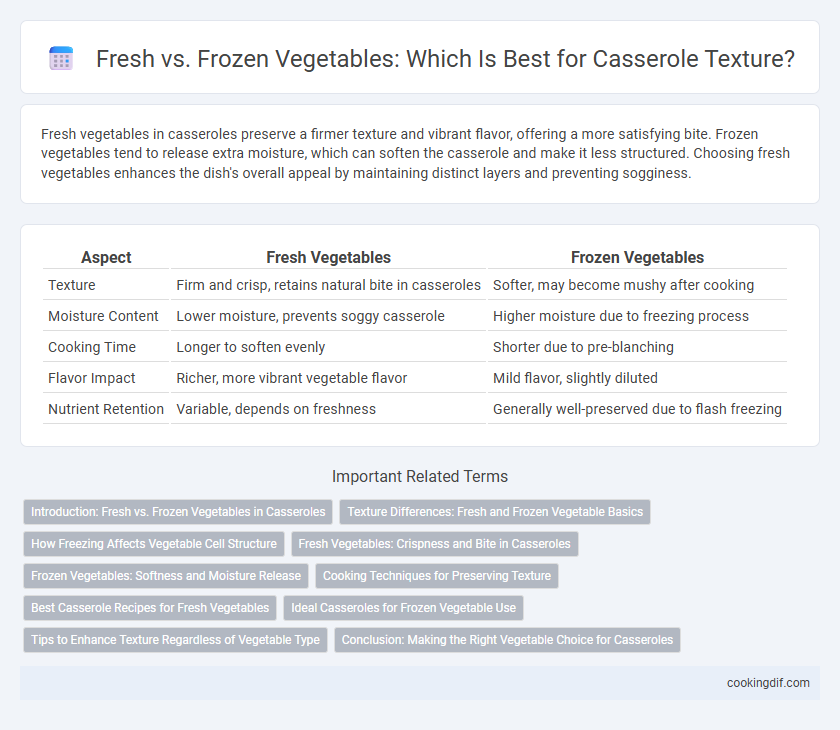 Fresh vs. Frozen Vegetables: Which Is Best for Casserole Texture?

Fresh vegetables in casseroles preserve a firmer texture and vibrant flavor, offering a more satisfying bite. Frozen vegetables tend to release extra moisture, which can soften the casserole and make it less structured. Choosing fresh vegetables enhances the dish's overall appeal by maintaining distinct layers and preventing sogginess.

| Aspect | Fresh Vegetables | Frozen Vegetables |
|---|---|---|
| Texture | Firm and crisp, retains natural bite in casseroles | Softer, may become mushy after cooking |
| Moisture Content | Lower moisture, prevents soggy casserole | Higher moisture due to freezing process |
| Cooking Time | Longer to soften evenly | Shorter due to pre-blanching |
| Flavor Impact | Richer, more vibrant vegetable flavor | Mild flavor, slightly diluted |
| Nutrient Retention | Variable, depends on freshness | Generally well-preserved due to flash freezing |

Important Related Terms

Introduction: Fresh vs. Frozen Vegetables in Casseroles
Texture Differences: Fresh and Frozen Vegetable Basics
How Freezing Affects Vegetable Cell Structure
Fresh Vegetables: Crispness and Bite in Casseroles
Frozen Vegetables: Softness and Moisture Release
Cooking Techniques for Preserving Texture
Best Casserole Recipes for Fresh Vegetables
Ideal Casseroles for Frozen Vegetable Use
Tips to Enhance Texture Regardless of Vegetable Type
Conclusion: Making the Right Vegetable Choice for Casseroles

cookingdif.com