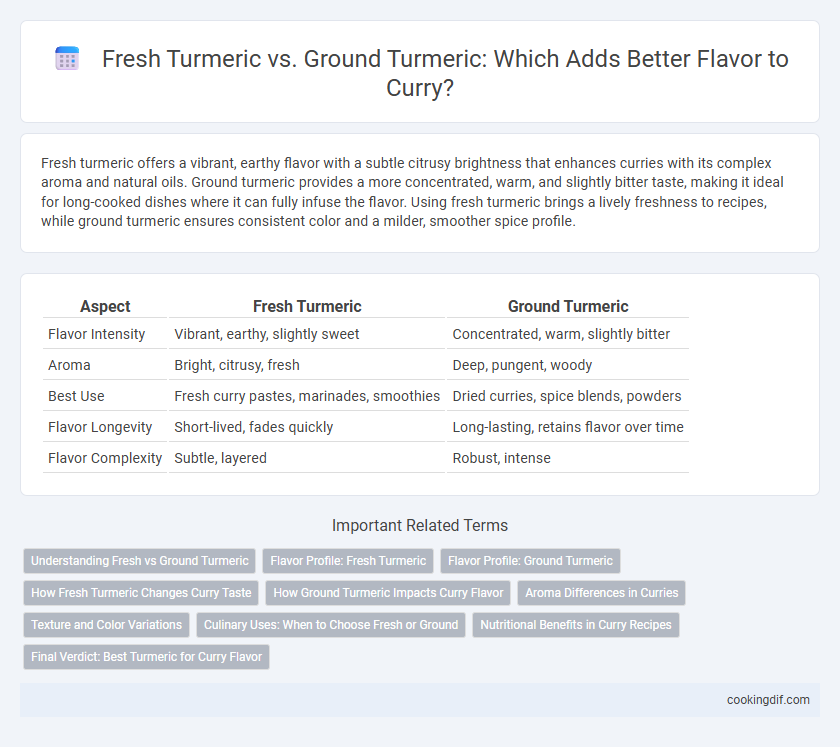 Fresh Turmeric vs. Ground Turmeric: Which Adds Better Flavor to Curry?

Fresh turmeric offers a vibrant, earthy flavor with a subtle citrusy brightness that enhances curries with its complex aroma and natural oils. Ground turmeric provides a more concentrated, warm, and slightly bitter taste, making it ideal for long-cooked dishes where it can fully infuse the flavor. Using fresh turmeric brings a lively freshness to recipes, while ground turmeric ensures consistent color and a milder, smoother spice profile.

| Aspect | Fresh Turmeric | Ground Turmeric |
|---|---|---|
| Flavor Intensity | Vibrant, earthy, slightly sweet | Concentrated, warm, slightly bitter |
| Aroma | Bright, citrusy, fresh | Deep, pungent, woody |
| Best Use | Fresh curry pastes, marinades, smoothies | Dried curries, spice blends, powders |
| Flavor Longevity | Short-lived, fades quickly | Long-lasting, retains flavor over time |
| Flavor Complexity | Subtle, layered | Robust, intense |

Important Related Terms

Understanding Fresh vs Ground Turmeric
Flavor Profile: Fresh Turmeric
Flavor Profile: Ground Turmeric
How Fresh Turmeric Changes Curry Taste
How Ground Turmeric Impacts Curry Flavor
Aroma Differences in Curries
Texture and Color Variations
Culinary Uses: When to Choose Fresh or Ground
Nutritional Benefits in Curry Recipes
Final Verdict: Best Turmeric for Curry Flavor

cookingdif.com