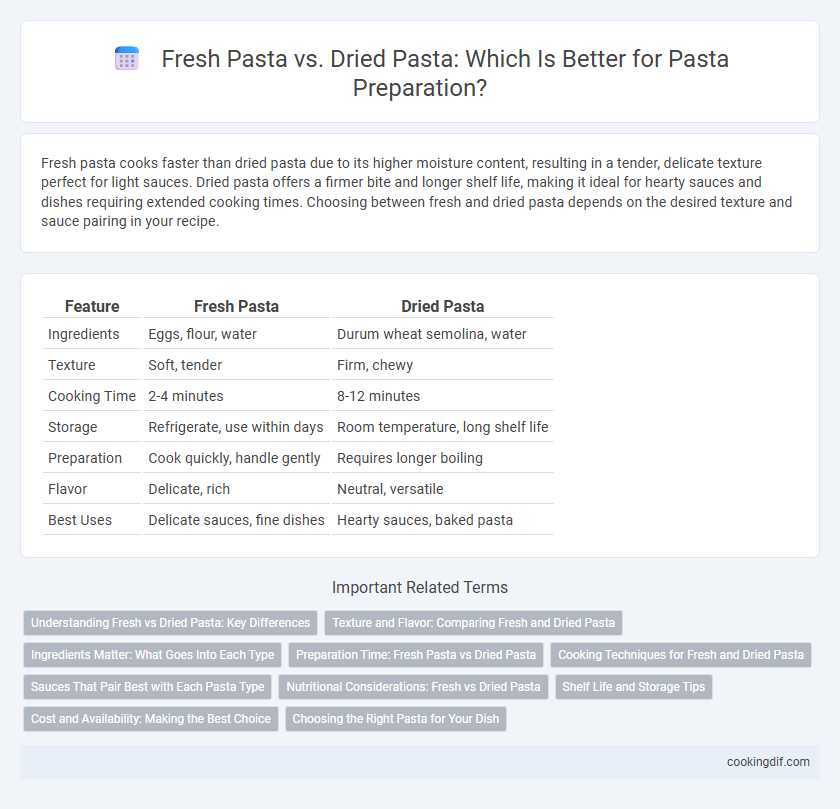 Fresh Pasta vs. Dried Pasta: Which Is Better for Pasta Preparation?

Fresh pasta cooks faster than dried pasta due to its higher moisture content, resulting in a tender, delicate texture perfect for light sauces. Dried pasta offers a firmer bite and longer shelf life, making it ideal for hearty sauces and dishes requiring extended cooking times. Choosing between fresh and dried pasta depends on the desired texture and sauce pairing in your recipe.

| Feature | Fresh Pasta | Dried Pasta |
|---|---|---|
| Ingredients | Eggs, flour, water | Durum wheat semolina, water |
| Texture | Soft, tender | Firm, chewy |
| Cooking Time | 2-4 minutes | 8-12 minutes |
| Storage | Refrigerate, use within days | Room temperature, long shelf life |
| Preparation | Cook quickly, handle gently | Requires longer boiling |
| Flavor | Delicate, rich | Neutral, versatile |
| Best Uses | Delicate sauces, fine dishes | Hearty sauces, baked pasta |

Important Related Terms

Understanding Fresh vs Dried Pasta: Key Differences
Texture and Flavor: Comparing Fresh and Dried Pasta
Ingredients Matter: What Goes Into Each Type
Preparation Time: Fresh Pasta vs Dried Pasta
Cooking Techniques for Fresh and Dried Pasta
Sauces That Pair Best with Each Pasta Type
Nutritional Considerations: Fresh vs Dried Pasta
Shelf Life and Storage Tips
Cost and Availability: Making the Best Choice
Choosing the Right Pasta for Your Dish

cookingdif.com