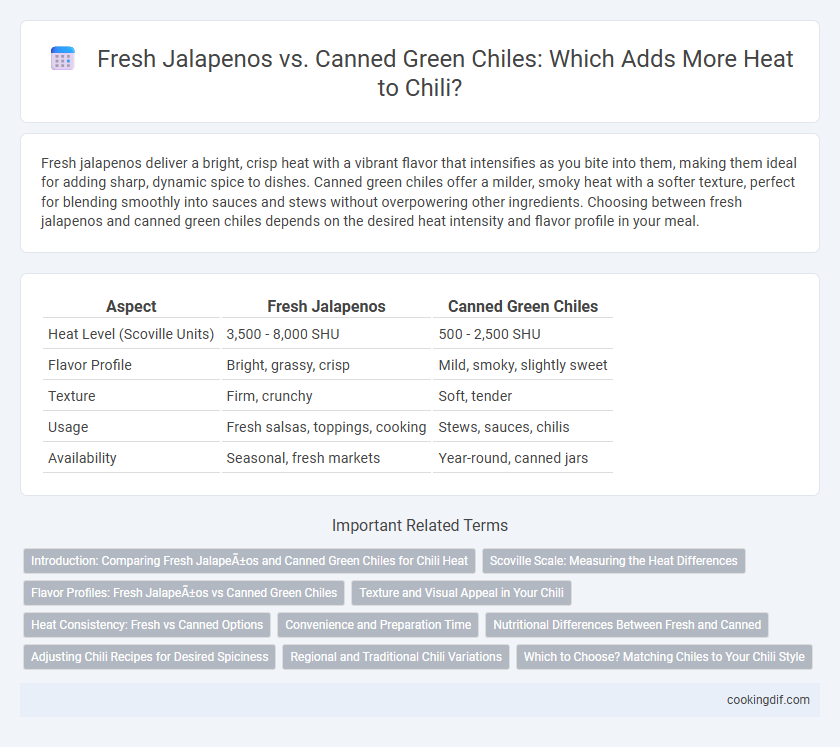 Fresh Jalapenos vs. Canned Green Chiles: Which Adds More Heat to Chili?

Fresh jalapenos deliver a bright, crisp heat with a vibrant flavor that intensifies as you bite into them, making them ideal for adding sharp, dynamic spice to dishes. Canned green chiles offer a milder, smoky heat with a softer texture, perfect for blending smoothly into sauces and stews without overpowering other ingredients. Choosing between fresh jalapenos and canned green chiles depends on the desired heat intensity and flavor profile in your meal.

| Aspect | Fresh Jalapenos | Canned Green Chiles |
|---|---|---|
| Heat Level (Scoville Units) | 3,500 - 8,000 SHU | 500 - 2,500 SHU |
| Flavor Profile | Bright, grassy, crisp | Mild, smoky, slightly sweet |
| Texture | Firm, crunchy | Soft, tender |
| Usage | Fresh salsas, toppings, cooking | Stews, sauces, chilis |
| Availability | Seasonal, fresh markets | Year-round, canned jars |

Important Related Terms

Introduction: Comparing Fresh JalapeÃ±os and Canned Green Chiles for Chili Heat

Scoville Scale: Measuring the Heat Differences

Flavor Profiles: Fresh JalapeÃ±os vs Canned Green Chiles

Texture and Visual Appeal in Your Chili

Heat Consistency: Fresh vs Canned Options

Convenience and Preparation Time

Nutritional Differences Between Fresh and Canned

Adjusting Chili Recipes for Desired Spiciness

Regional and Traditional Chili Variations

Which to Choose? Matching Chiles to Your Chili Style

cookingdif.com